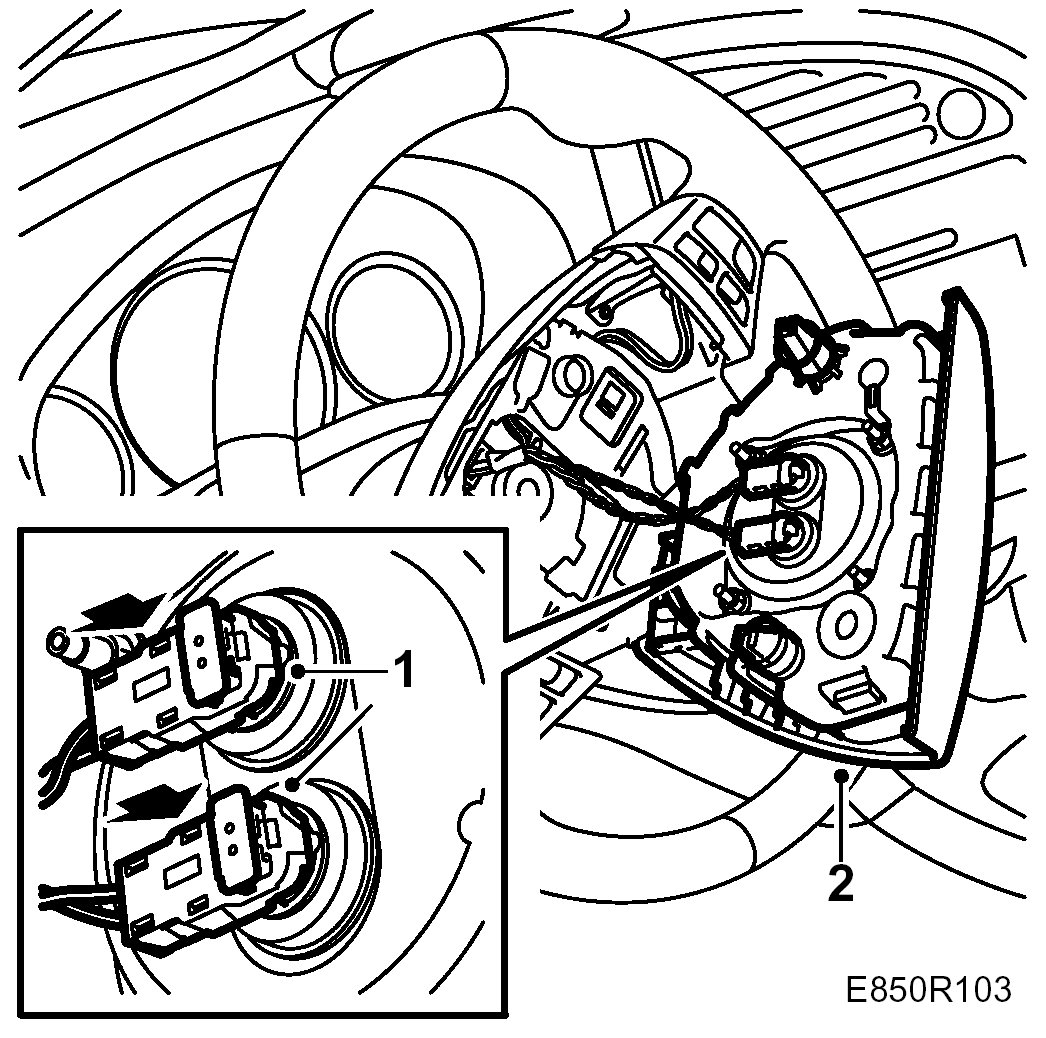 1
2
E850R103