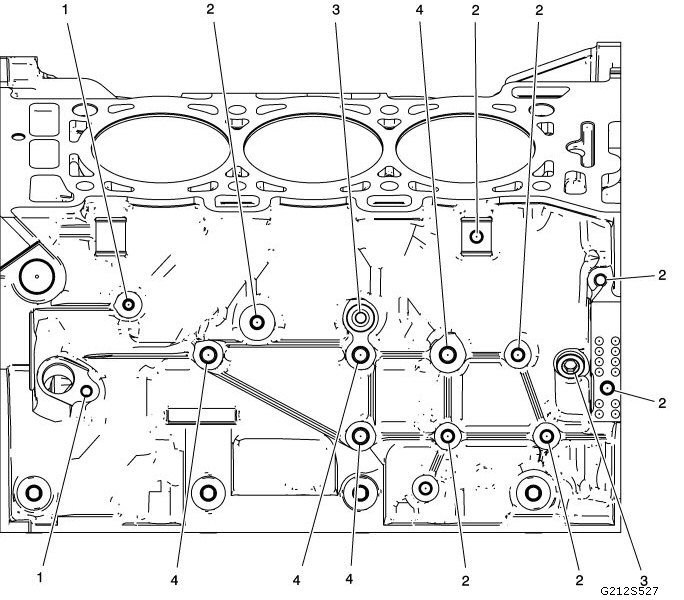 1
2
3
4
2
2
2
2
1
4
4
4
2
2
3
G212S527