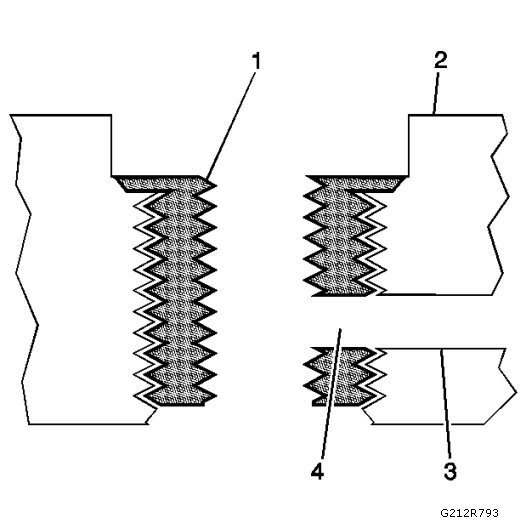 1
2
4
3
G212R793