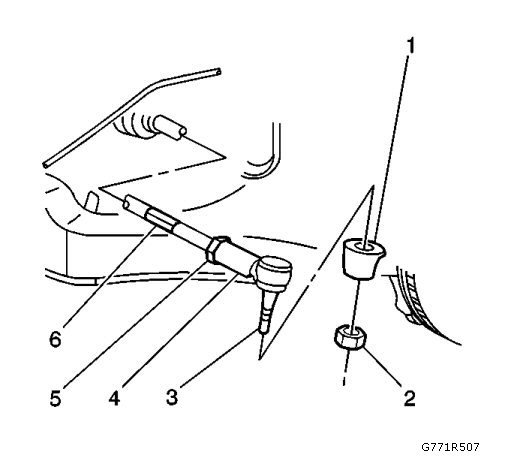 1
6
5
4
3
2
G771R507