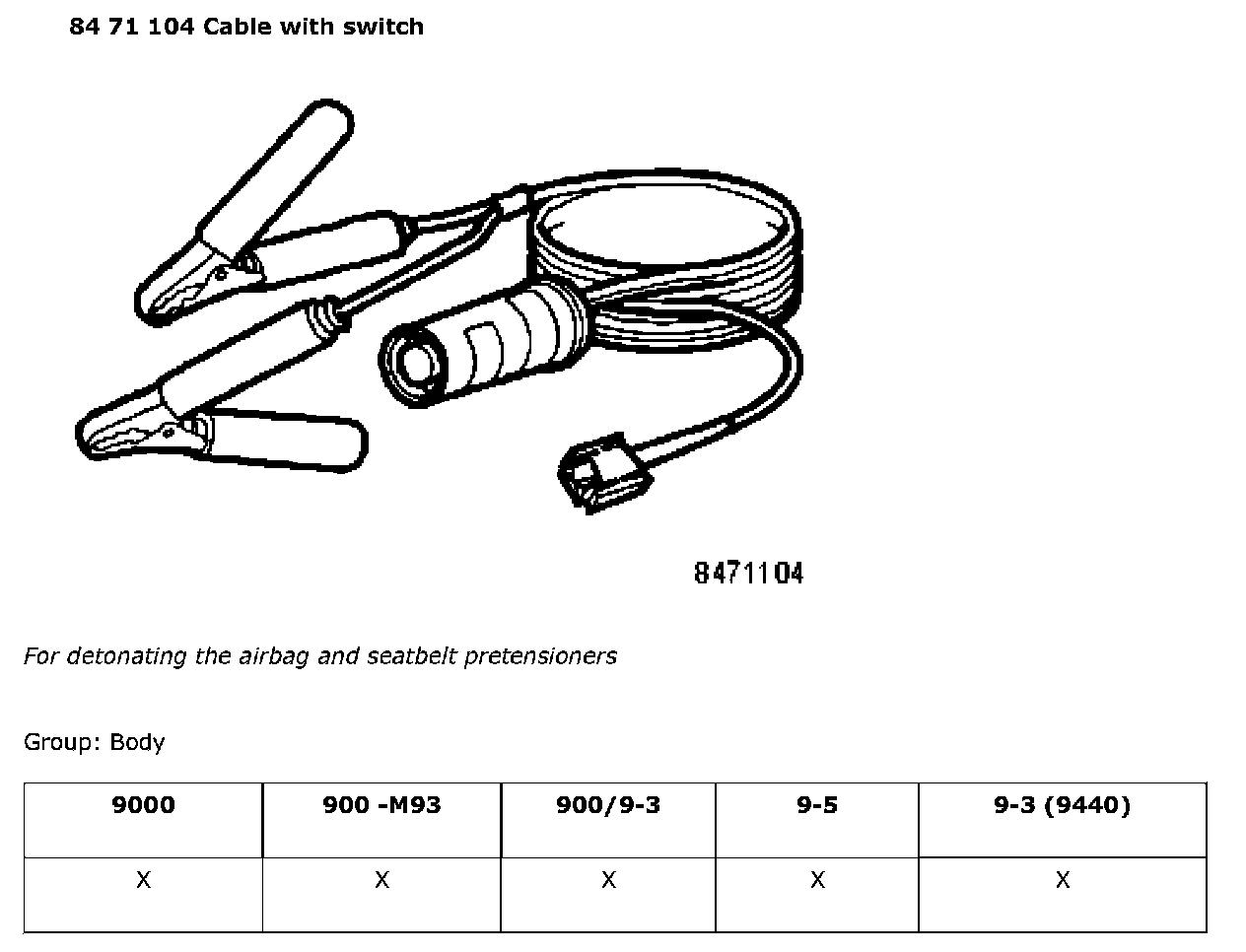 84 71 104 Cable with switch

8471104

For detonating the airbag and seatbelt pretensioners

Group: Body

| 9000 | 900 -M93 | 900/9-3 | 9-5 | 9-3 (9440) |
|---|---|---|---|---|
| X | X | X | X | X |