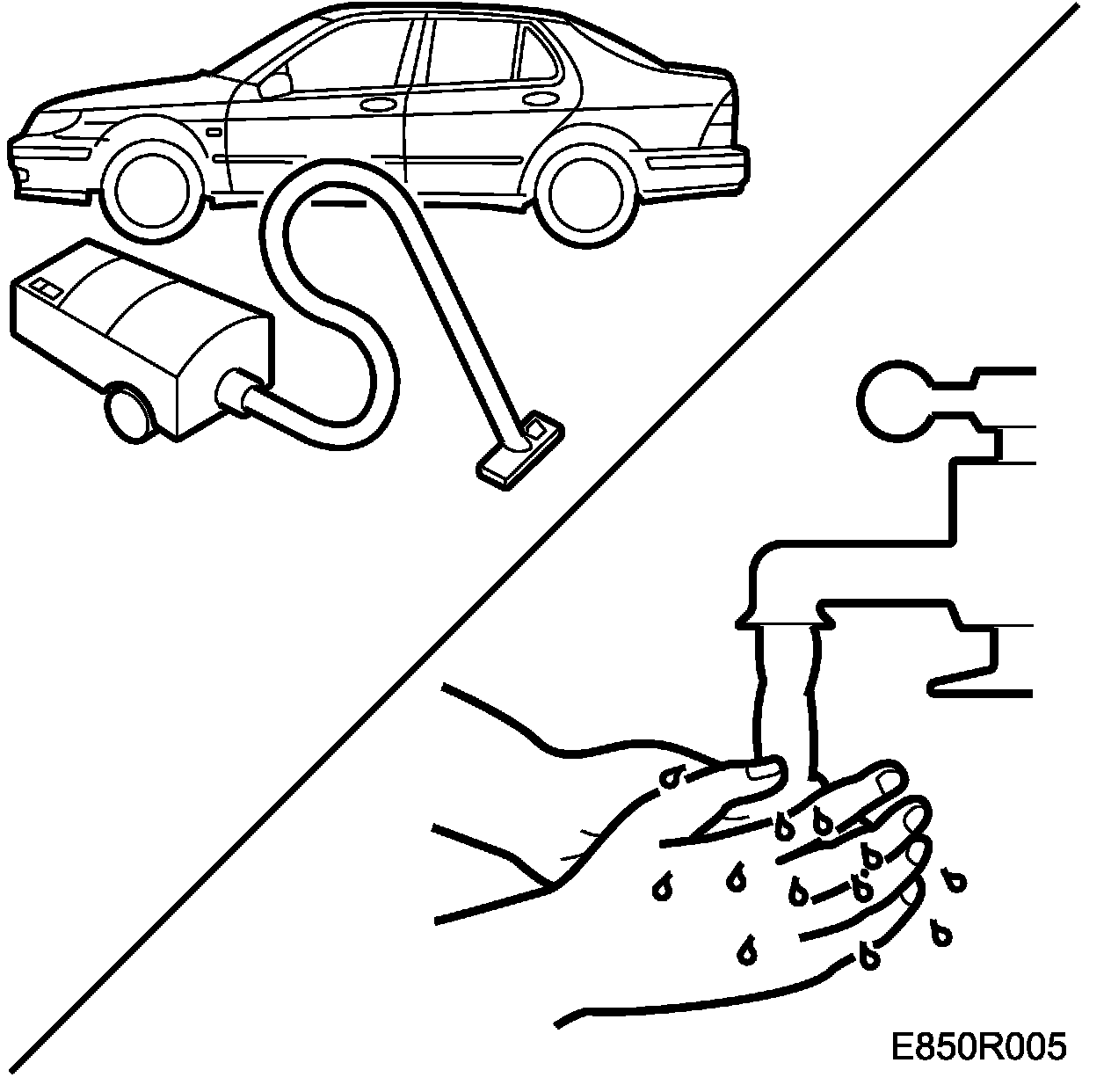 E850R005