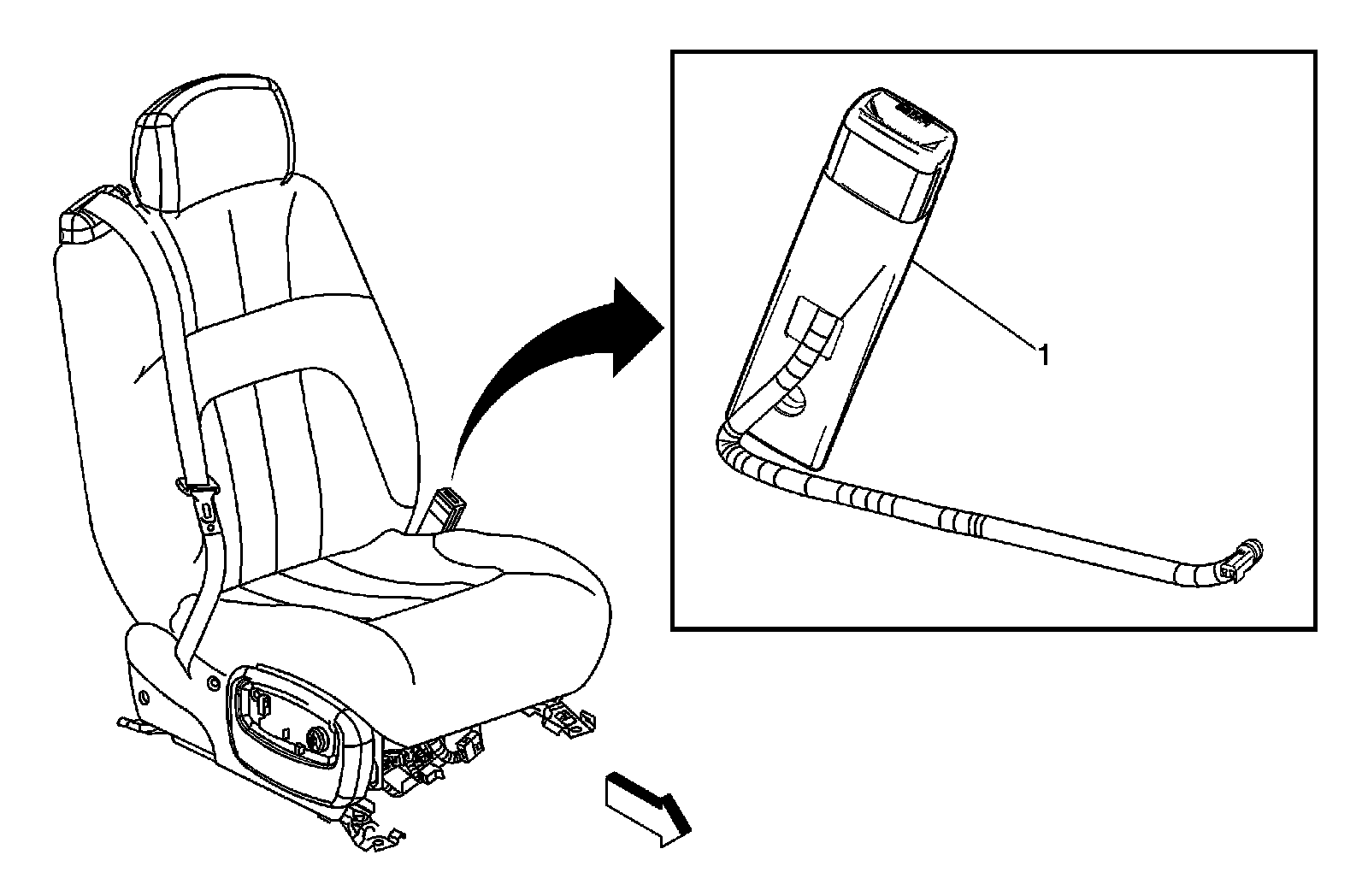 1