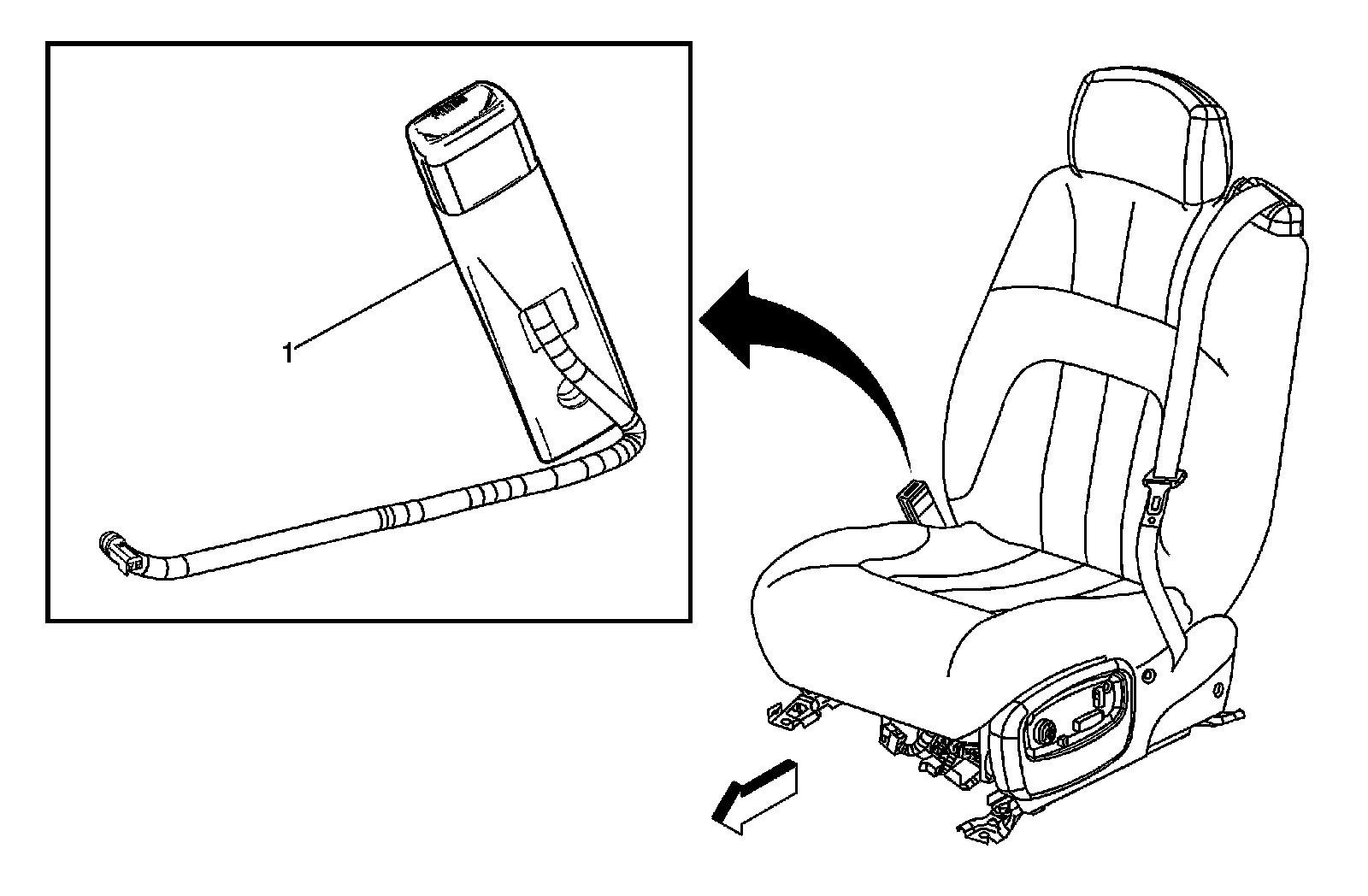 1