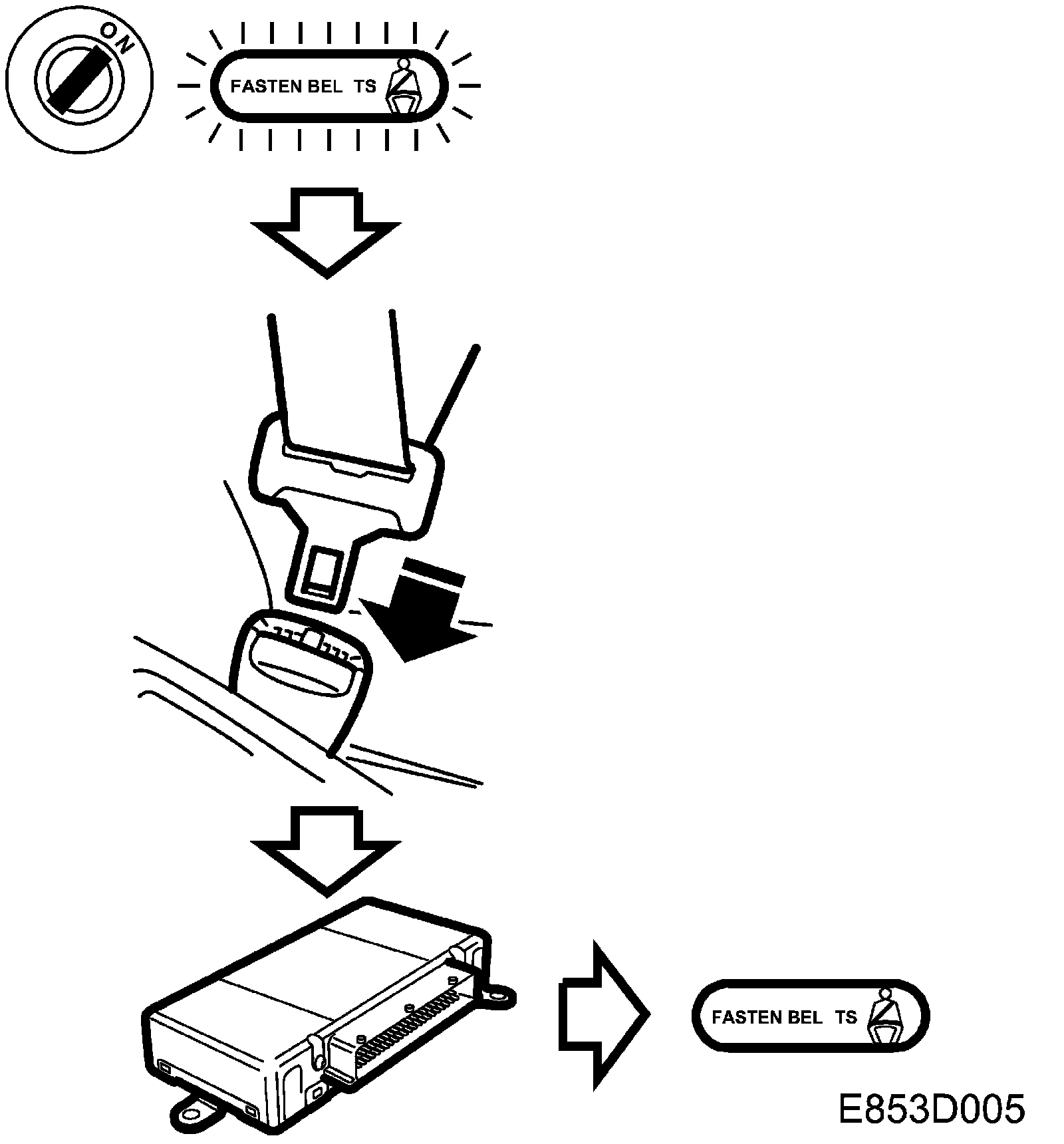 ON

FASTEN BEL TS

FASTEN BEL TS

E853D005