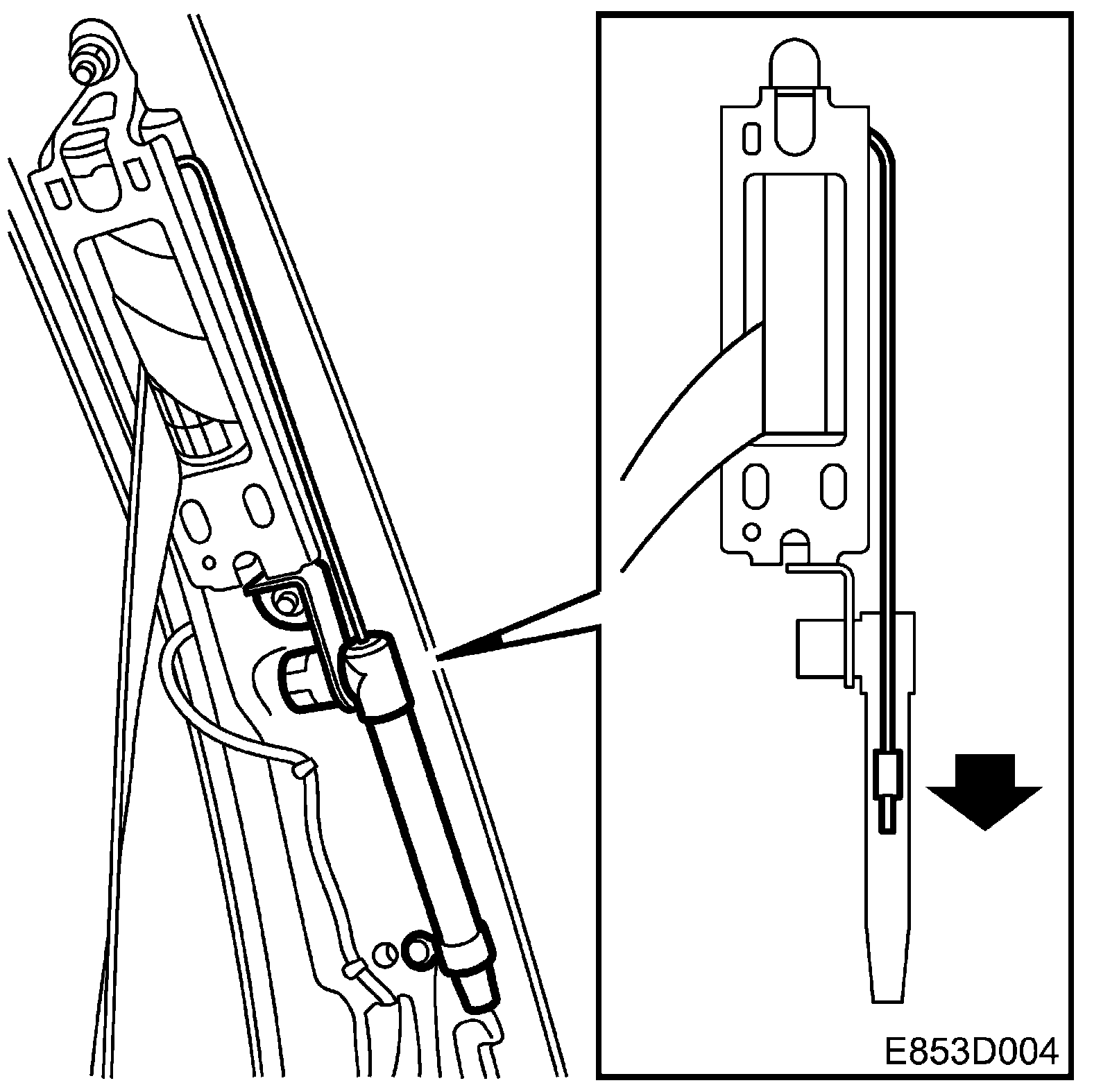 E853D004