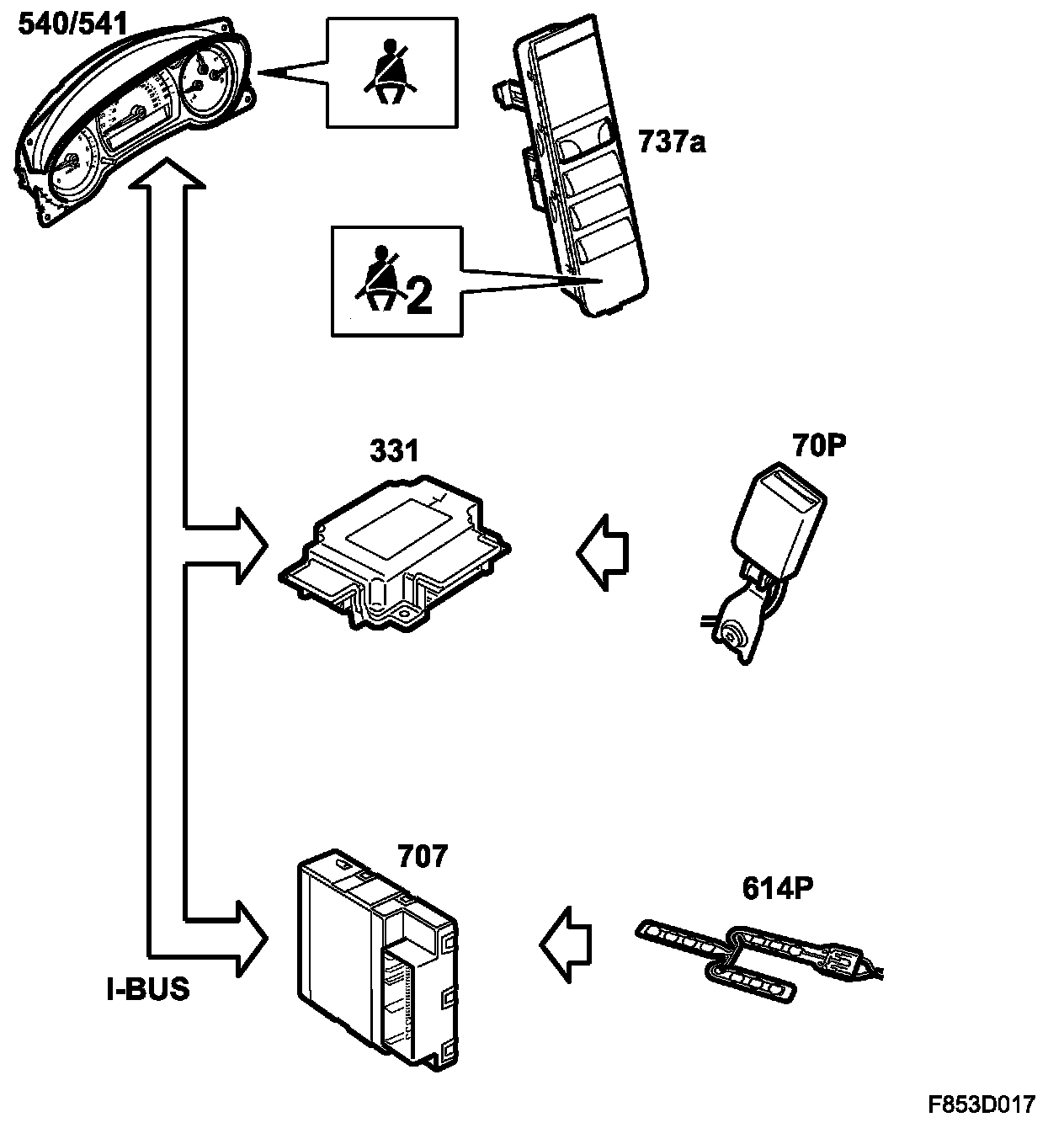 540/541

737a

2

331

70P

707

614P

I-BUS

F853D017