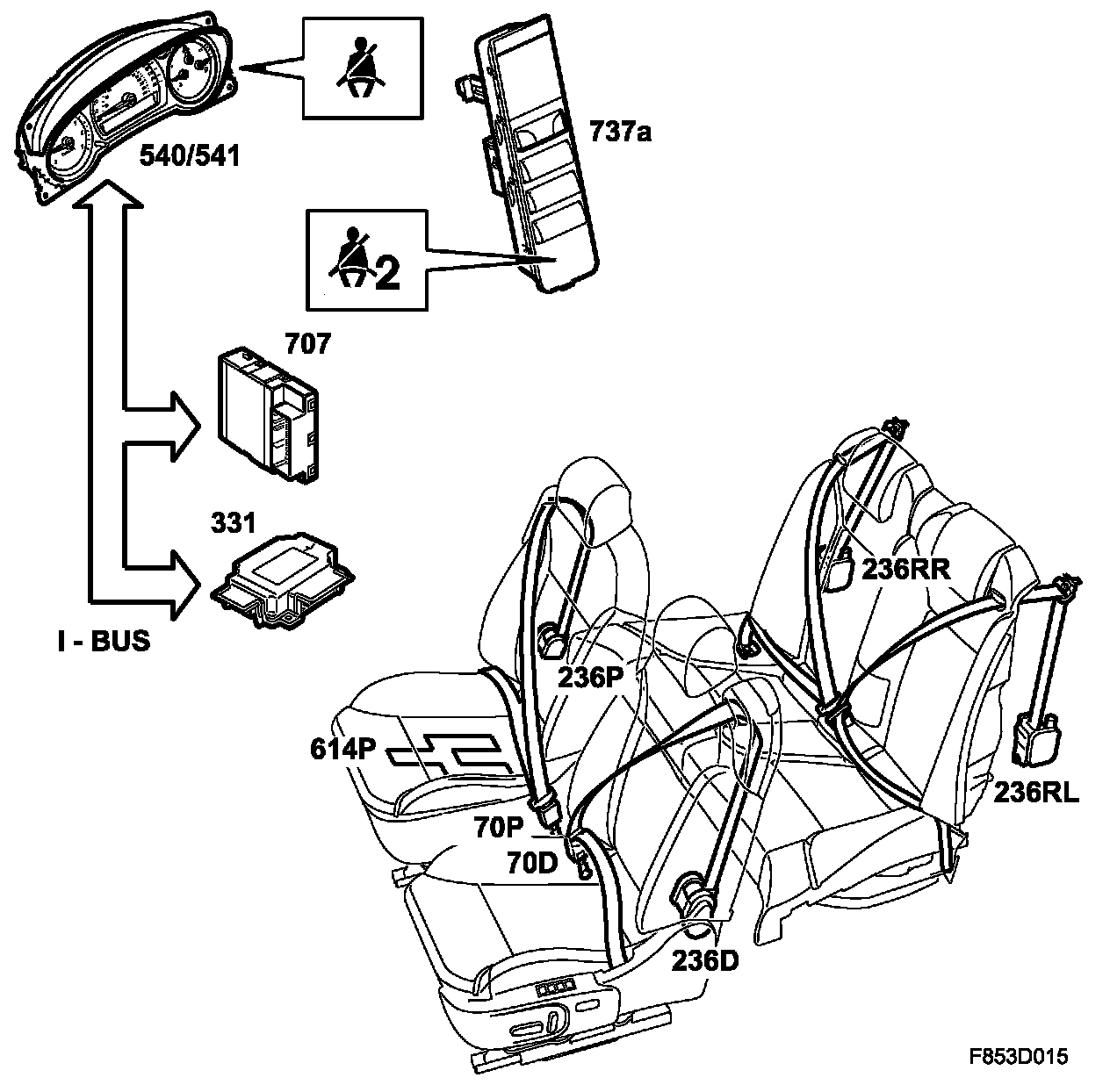 540/541

737a

2

707

331

I - BUS

236RR

236P

614P

236RL

70P

70D

236D

F853D015