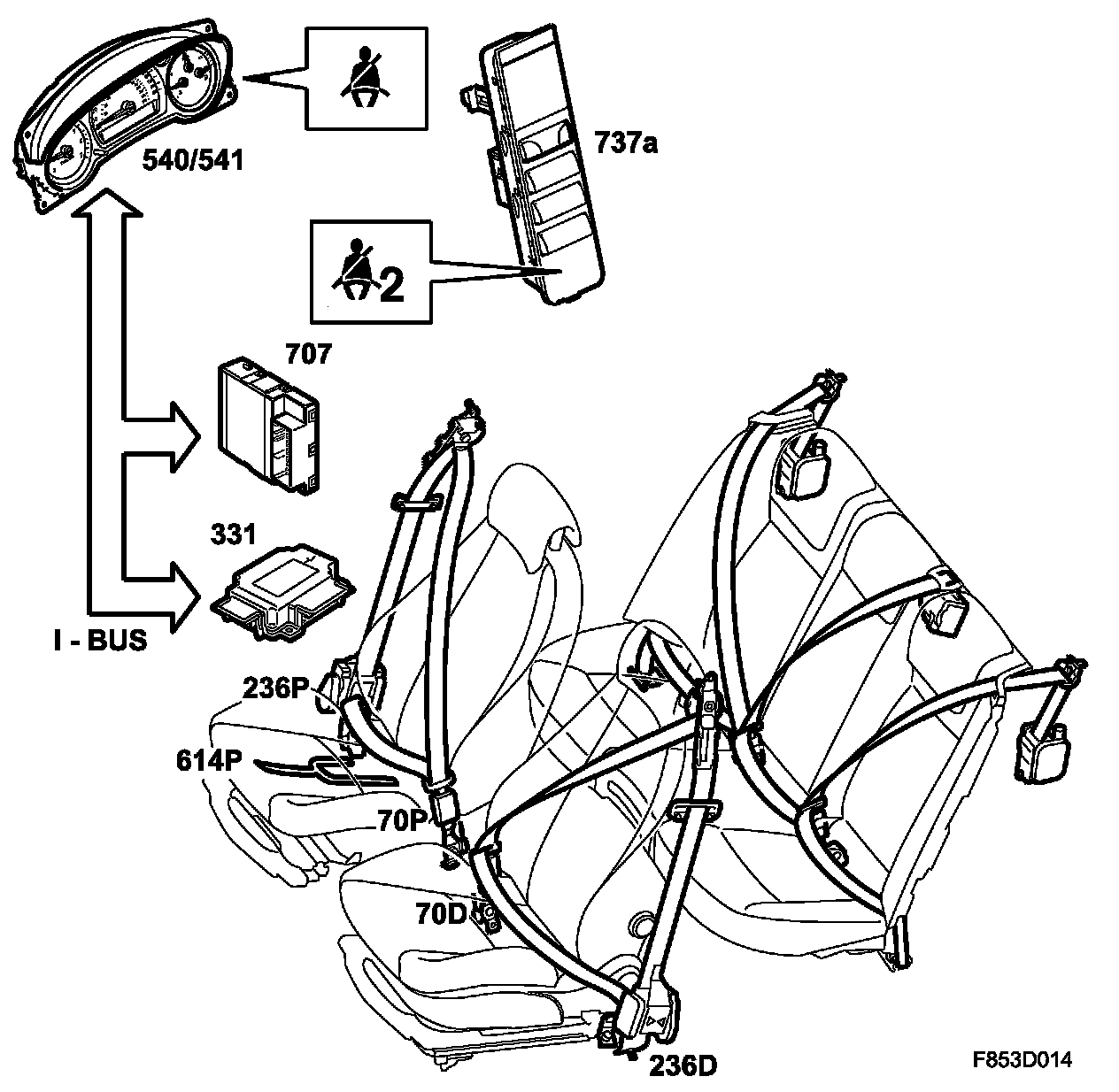 540/541

737a

2

707

331

I - BUS

236P

614P

70P

70D

236D

F853D014