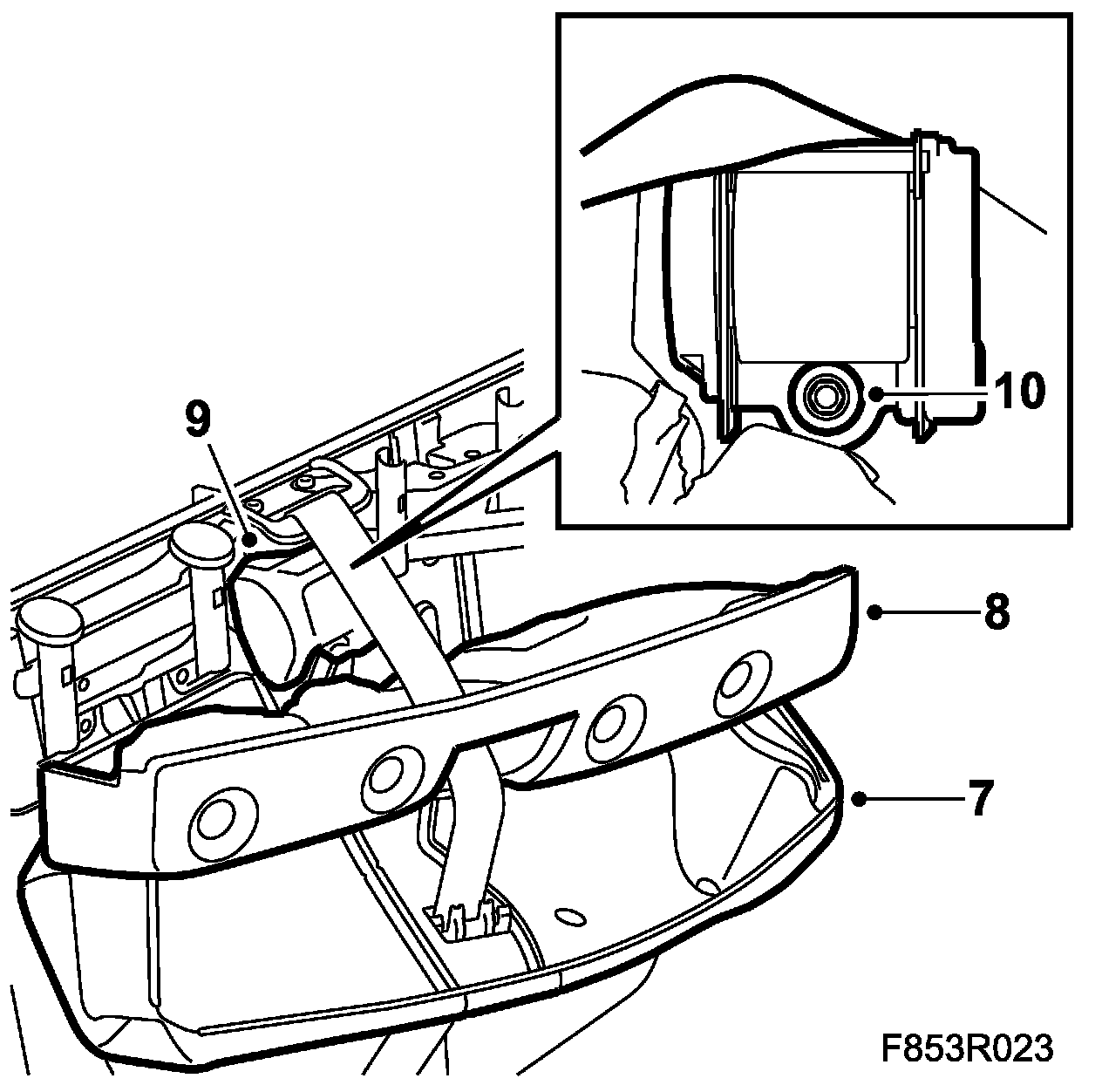 10
9
8
7
F853R023