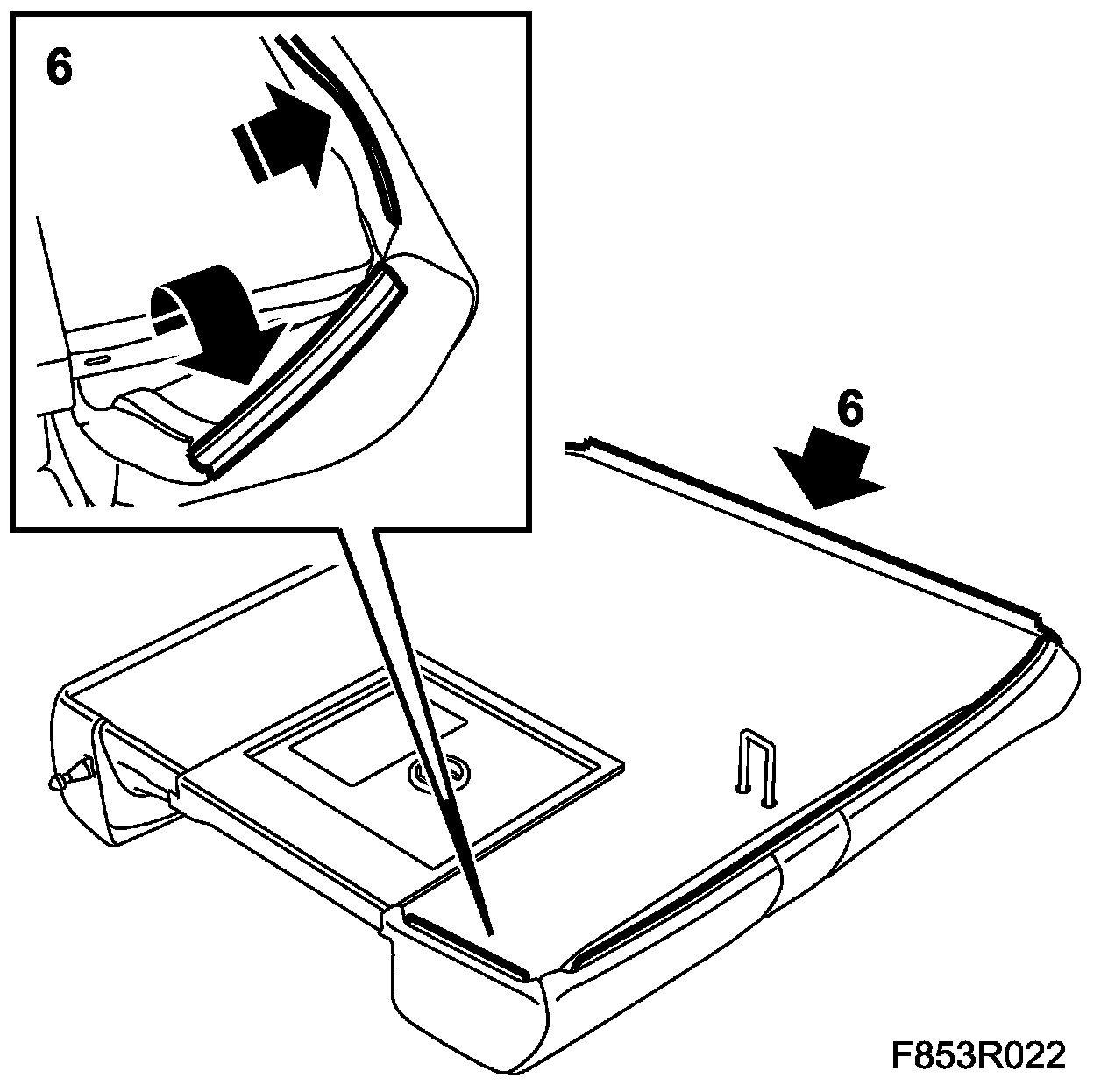 6

6

F853R022