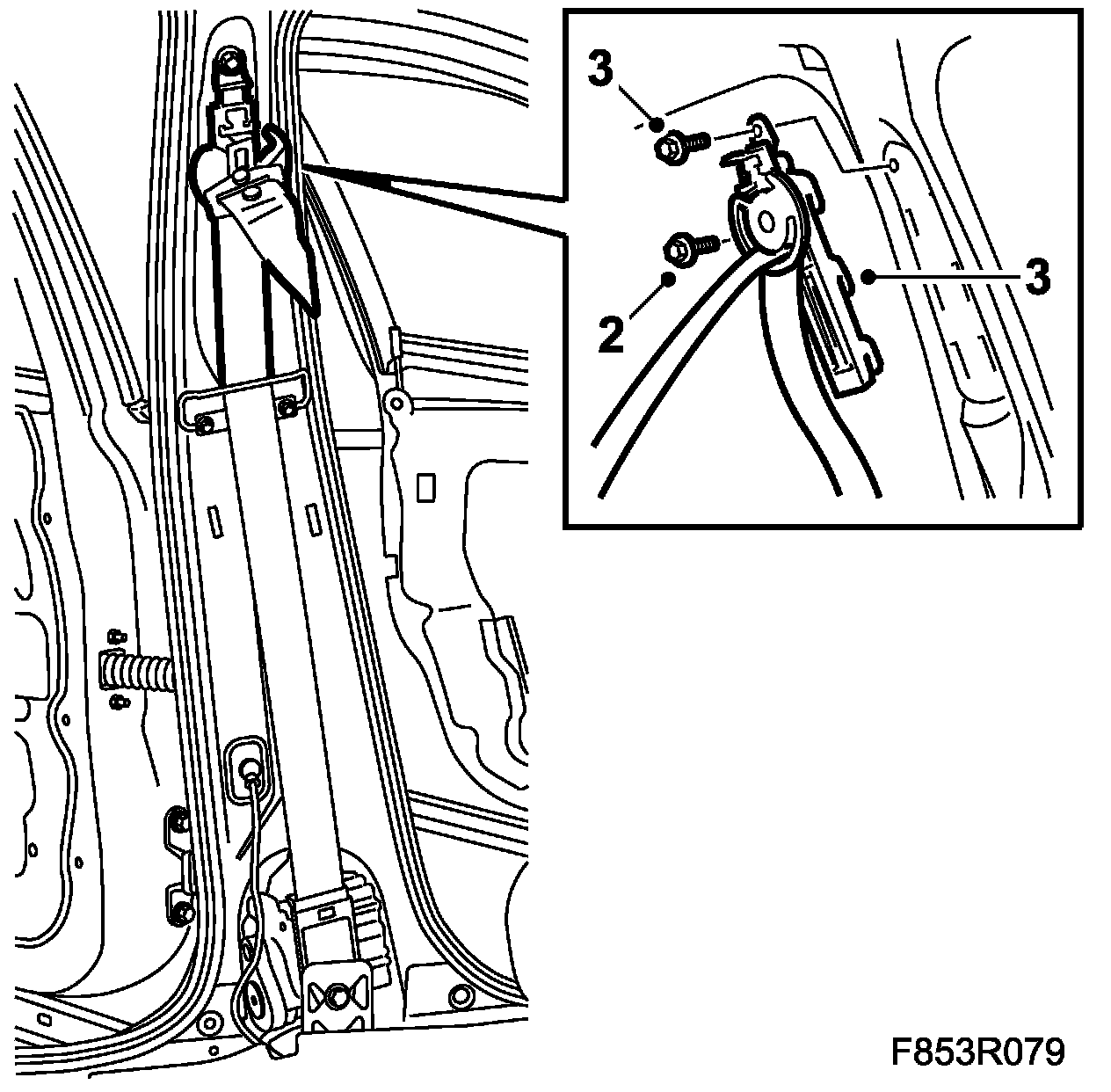 3
3
2
F853R079