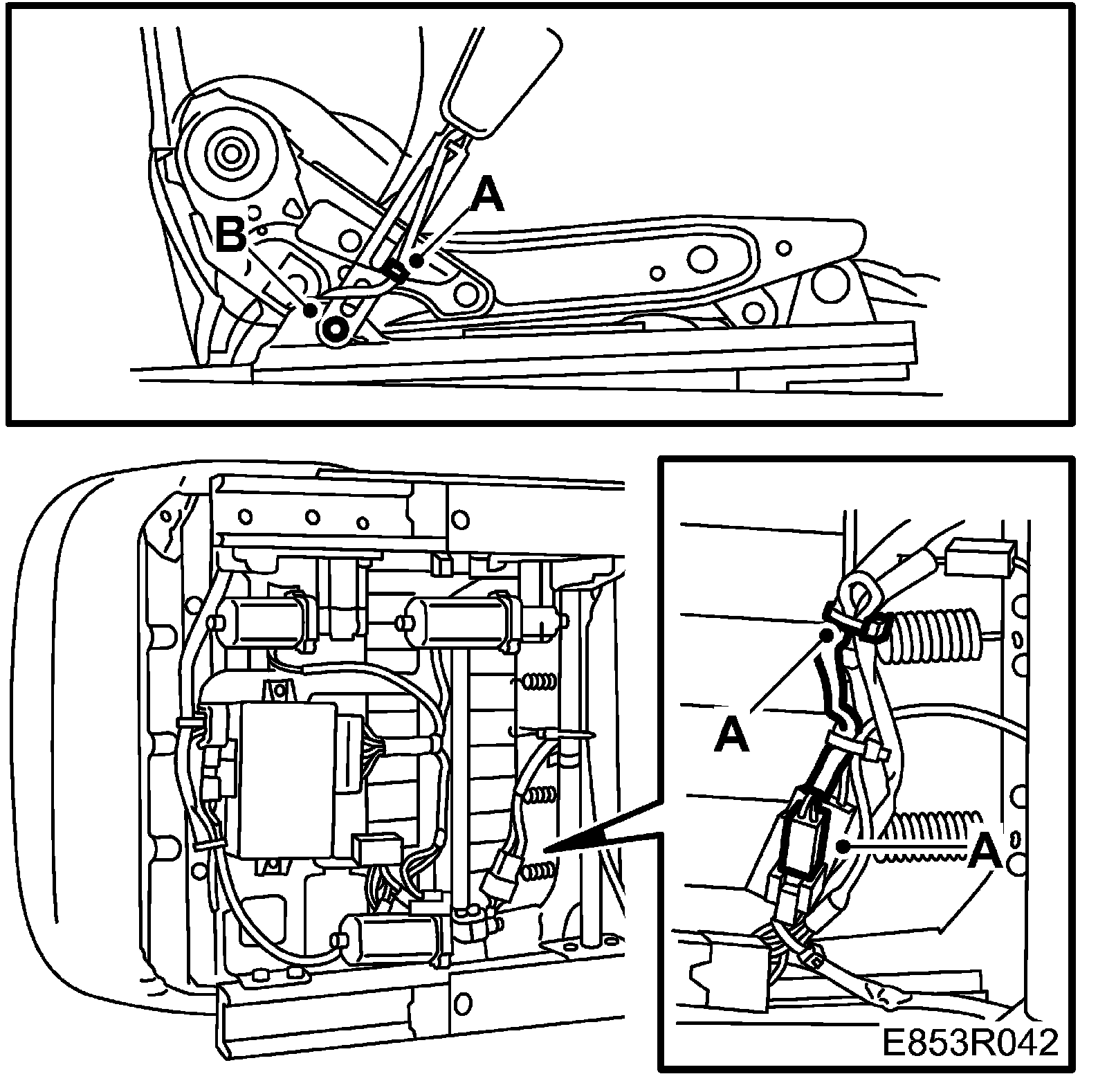 A
B
A
A
E853R042