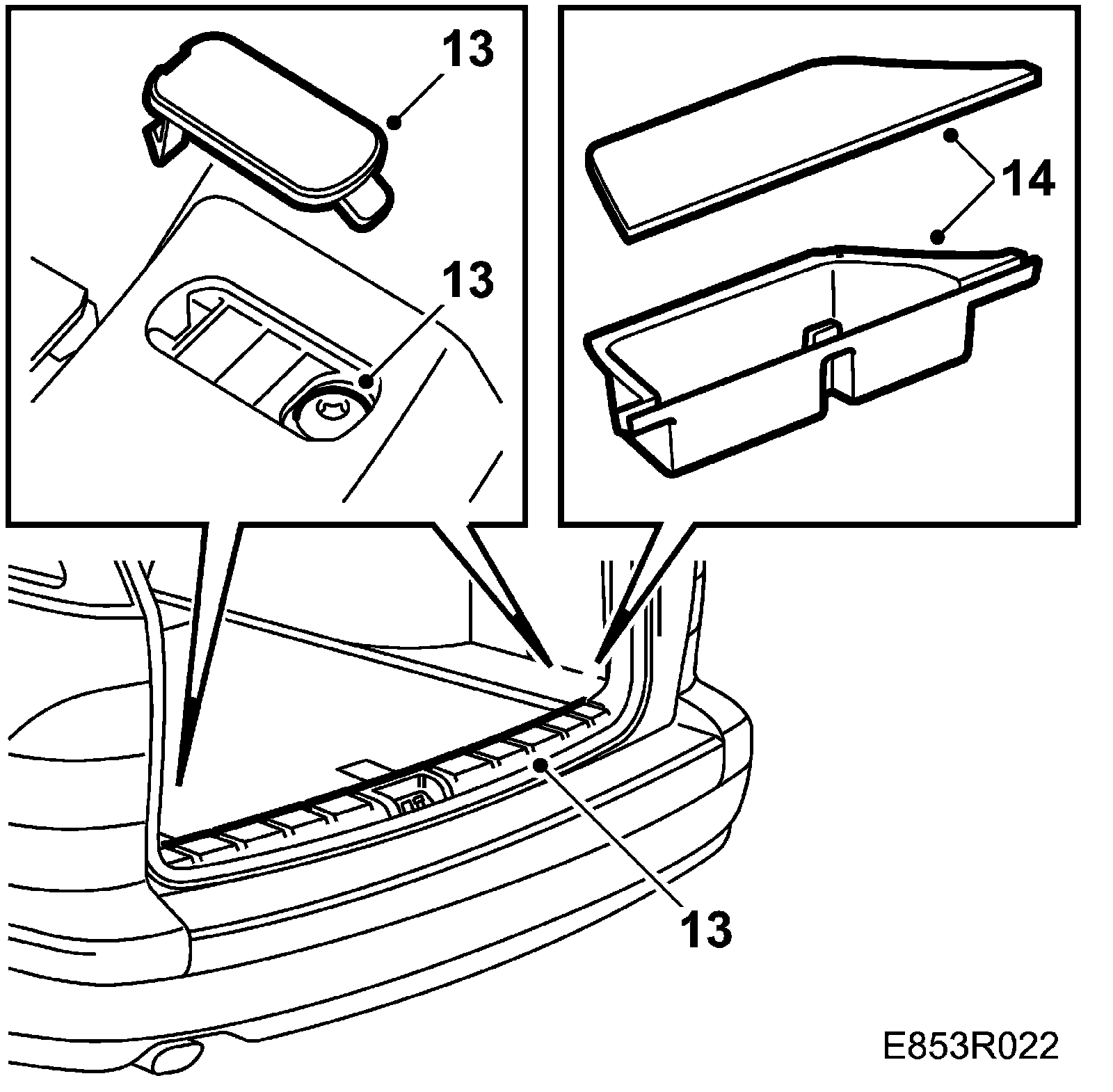 13
13
14
13
E853R022