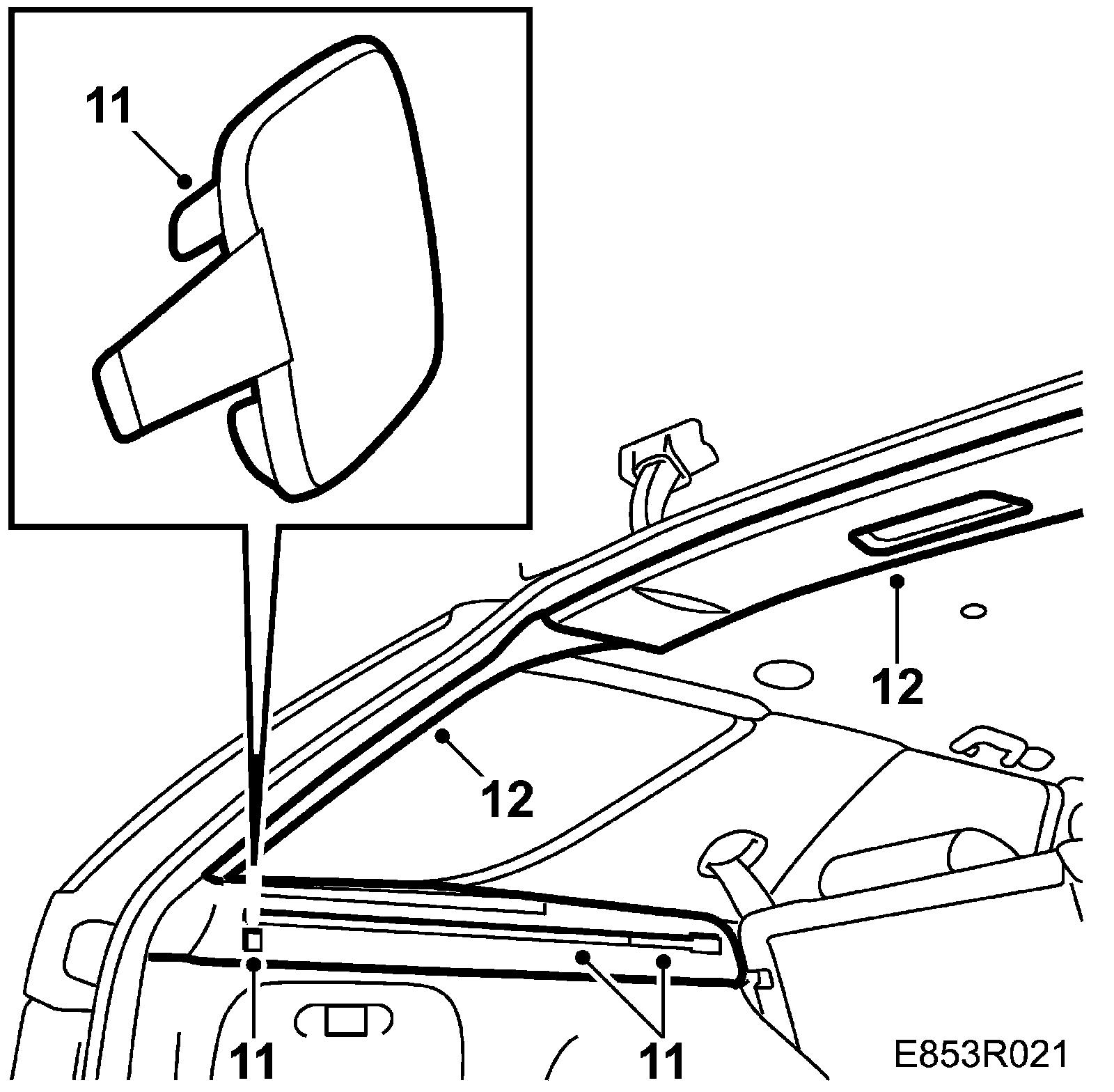 11
12
12
11
11
E853R021