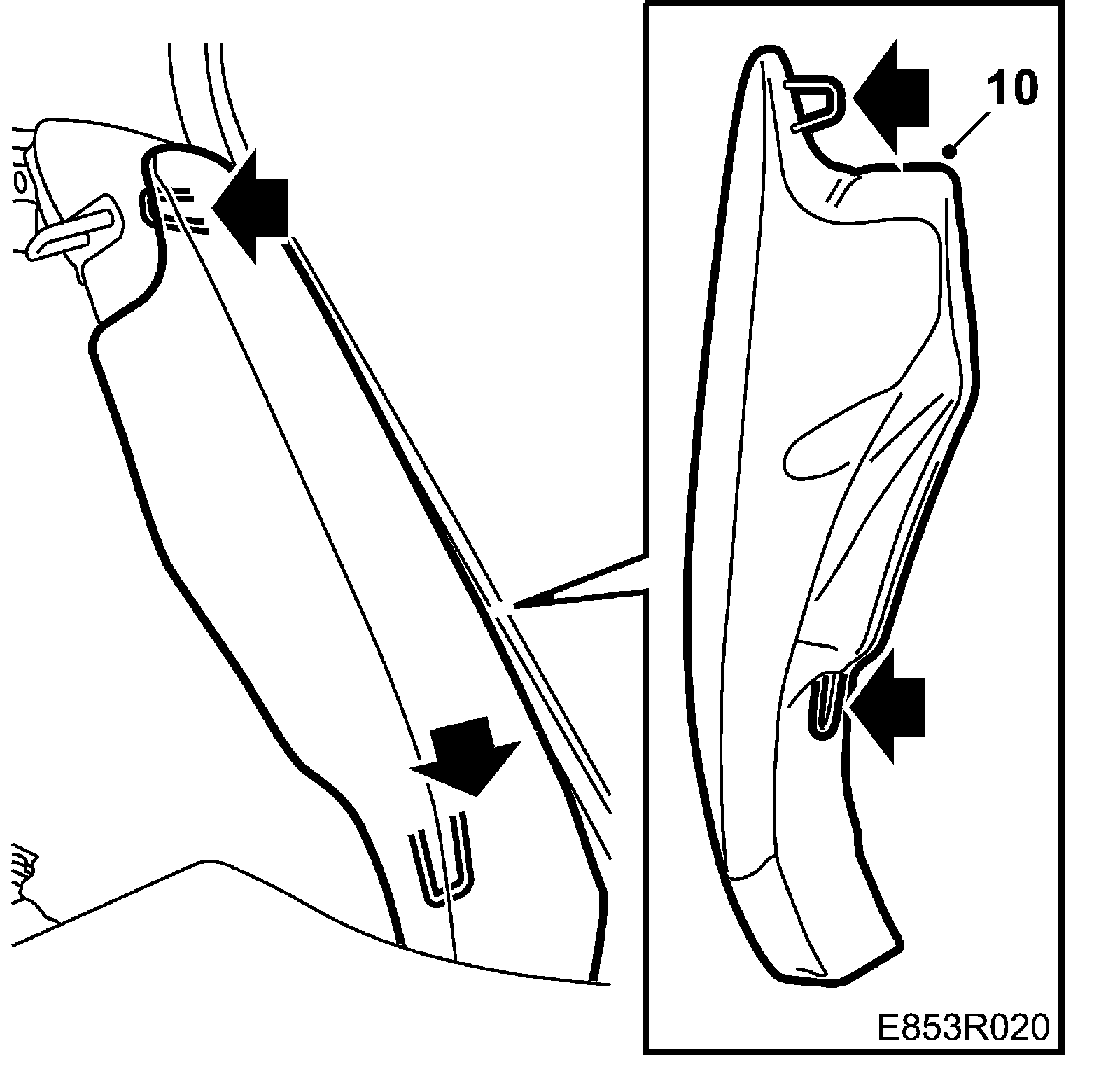 10

E853R020