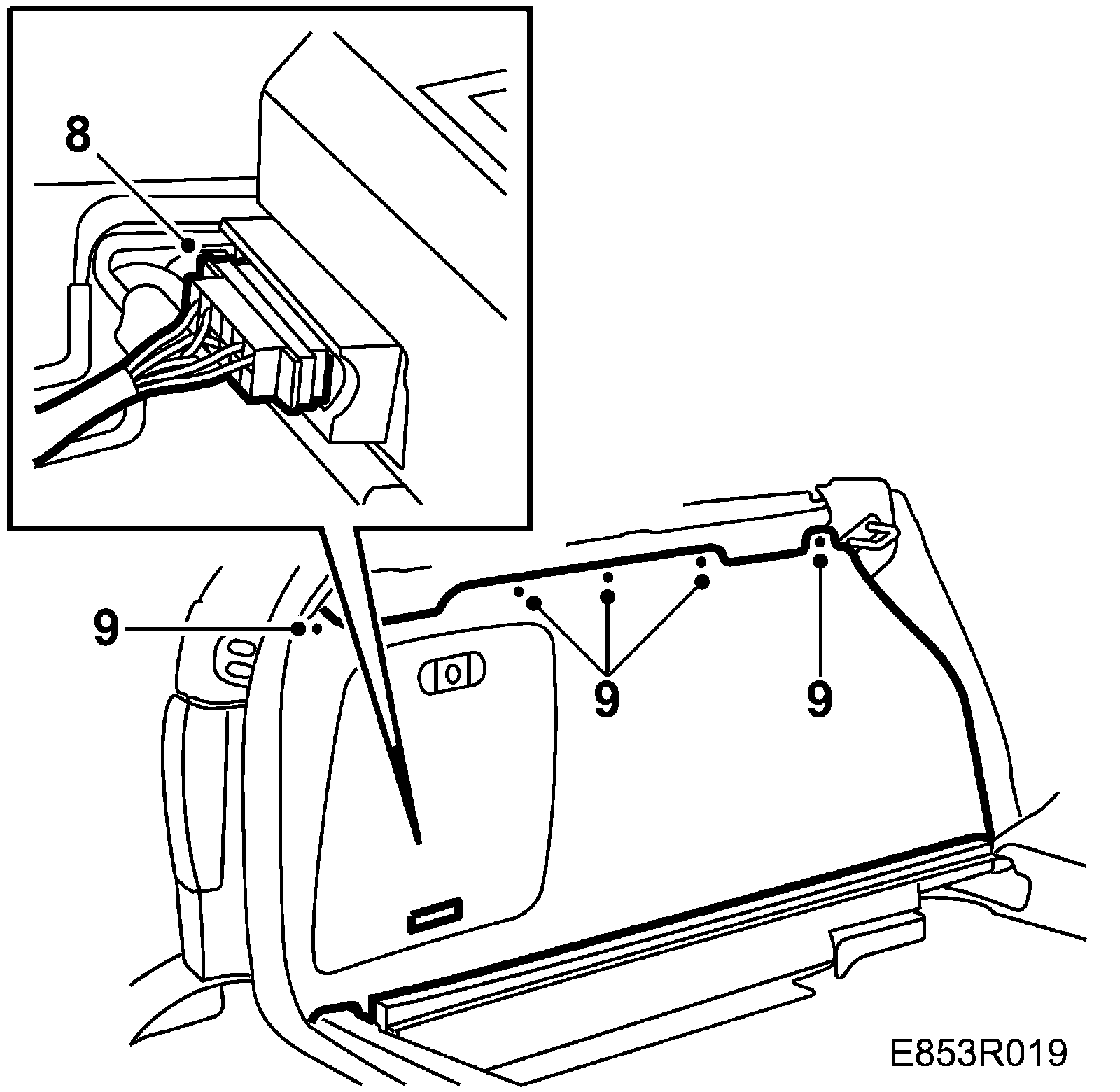 8

9

9

9

E853R019