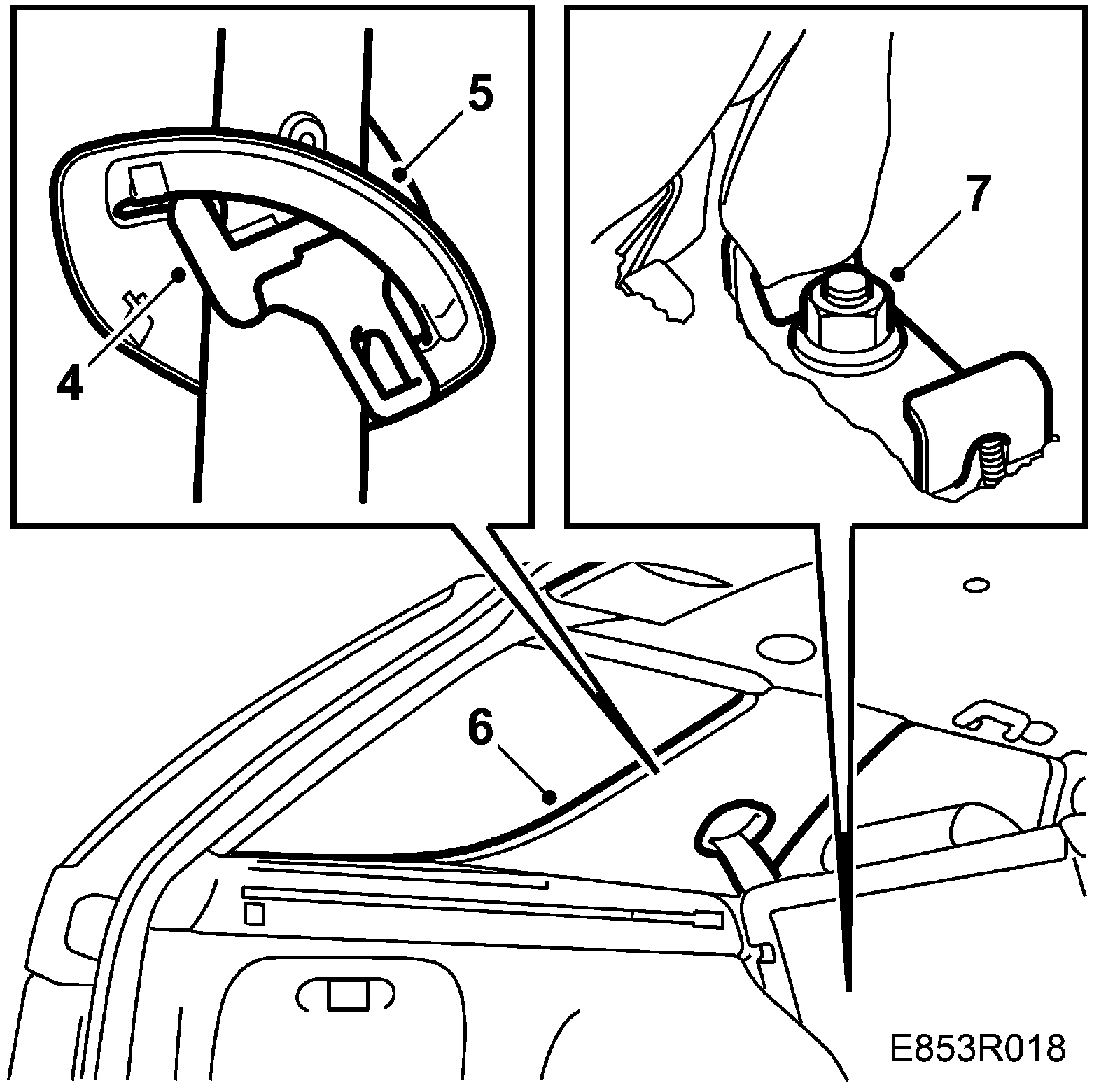 5
4
7
6
E853R018