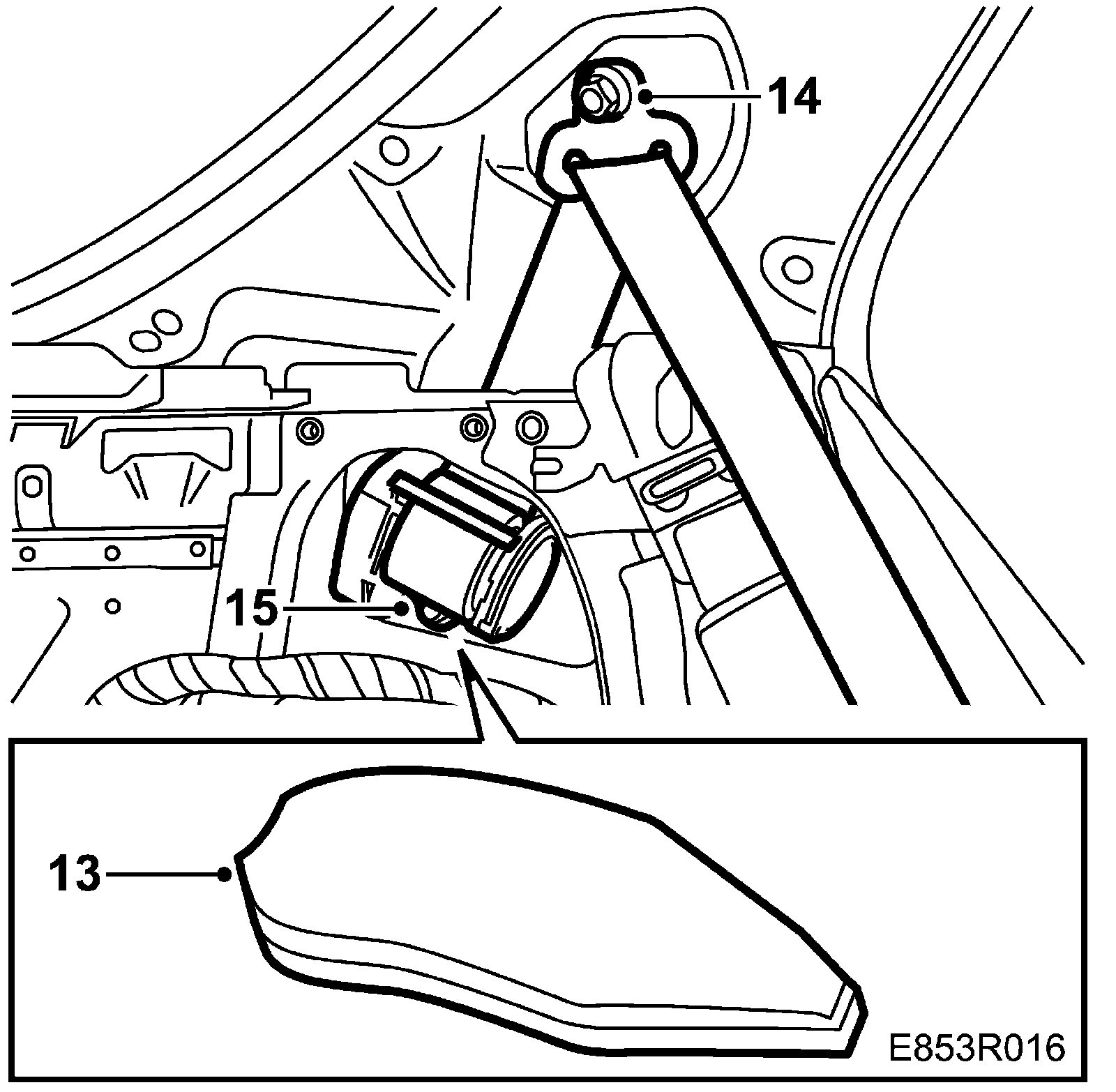 14

15

13

E853R016