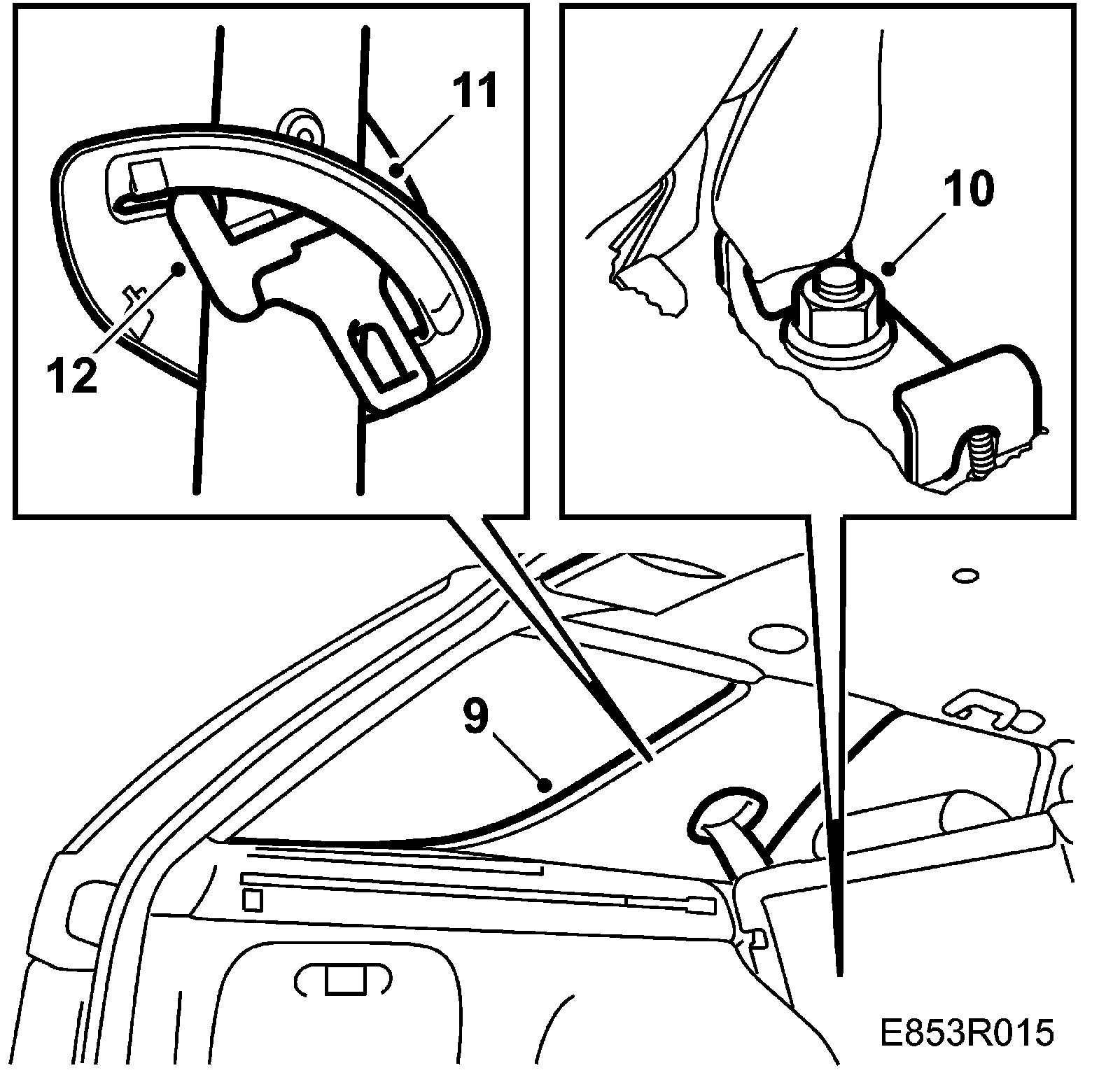 11
12
10
9
E853R015