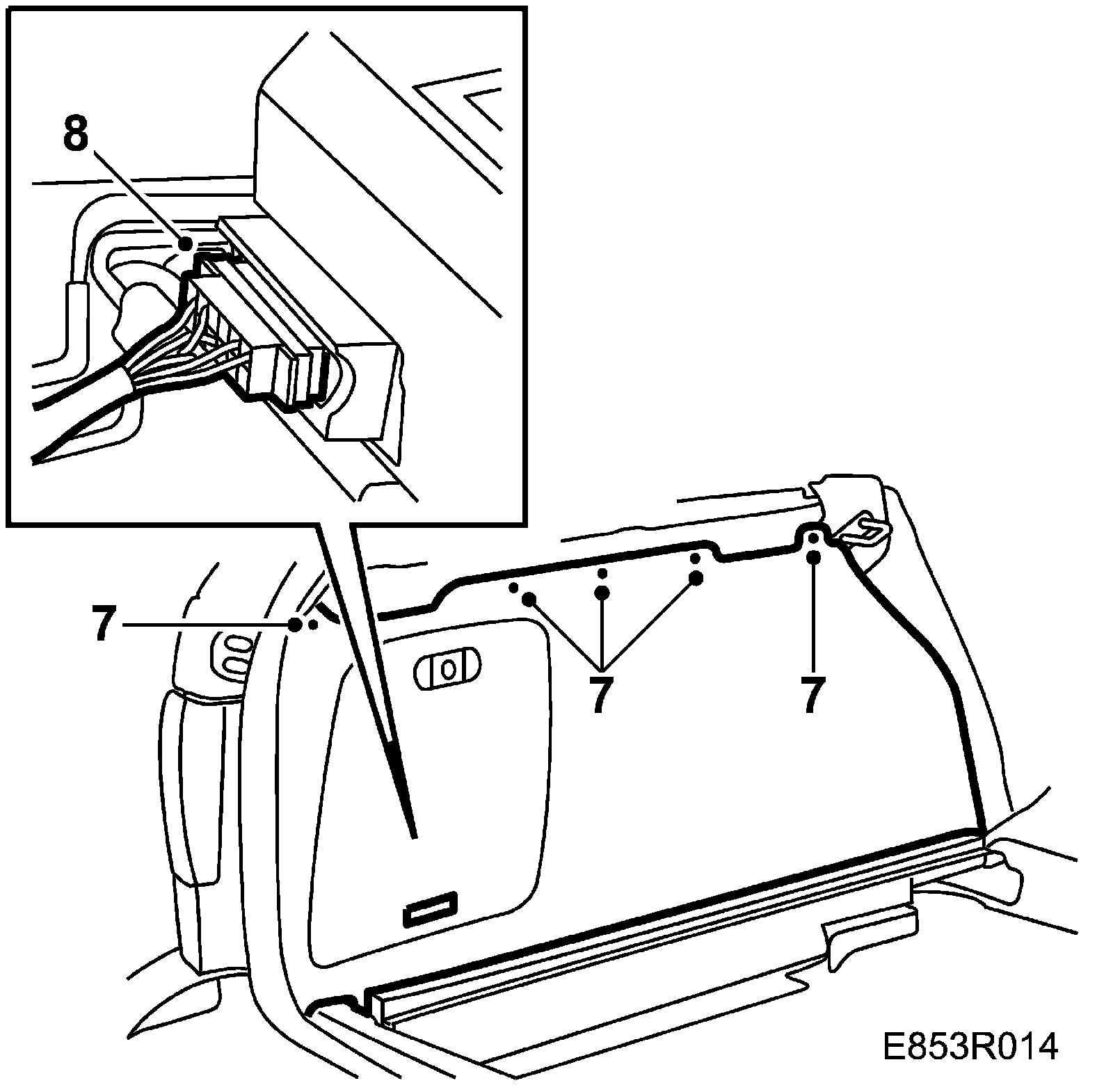 8

7

7

7

E853R014