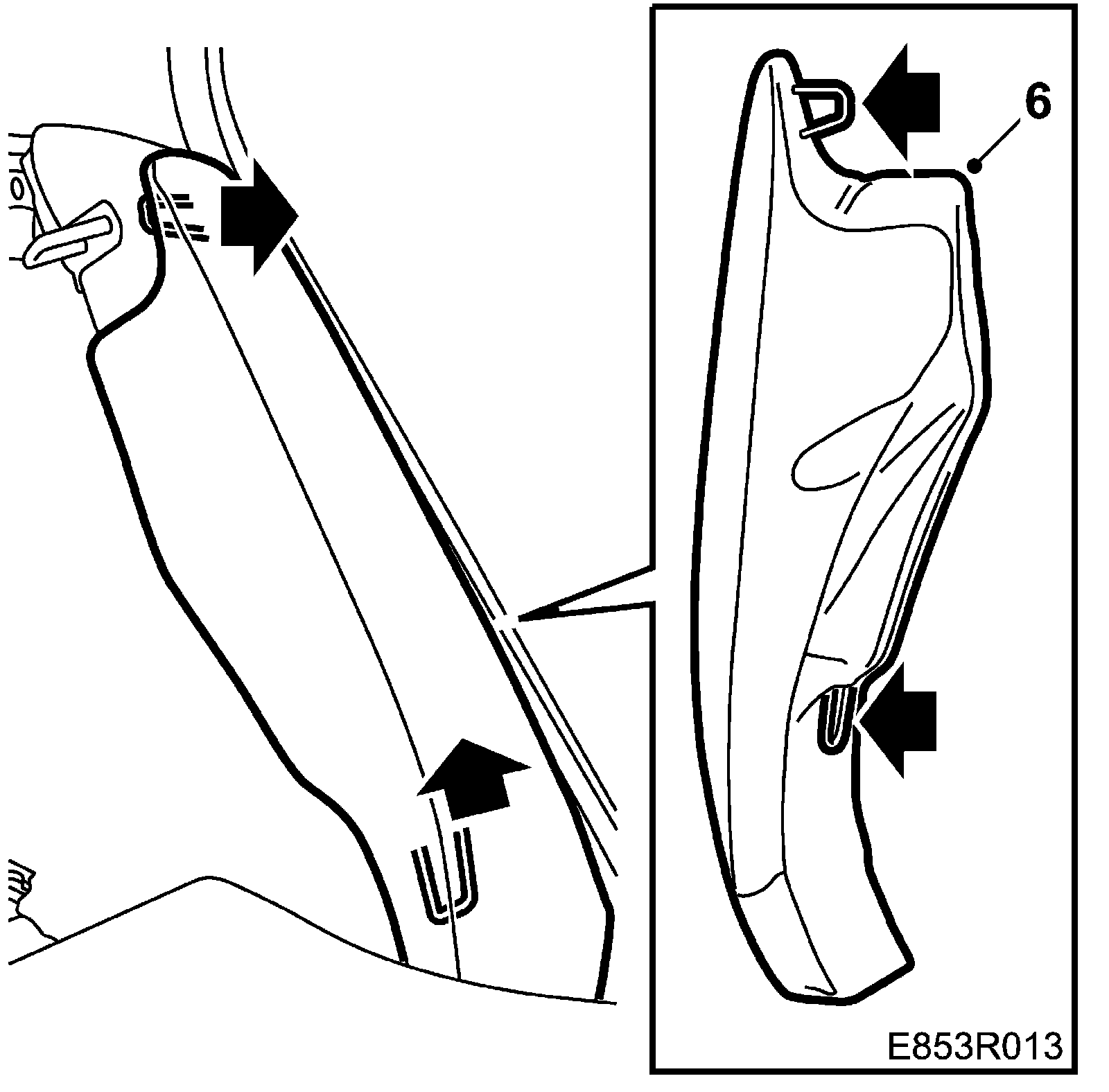 6

E853R013