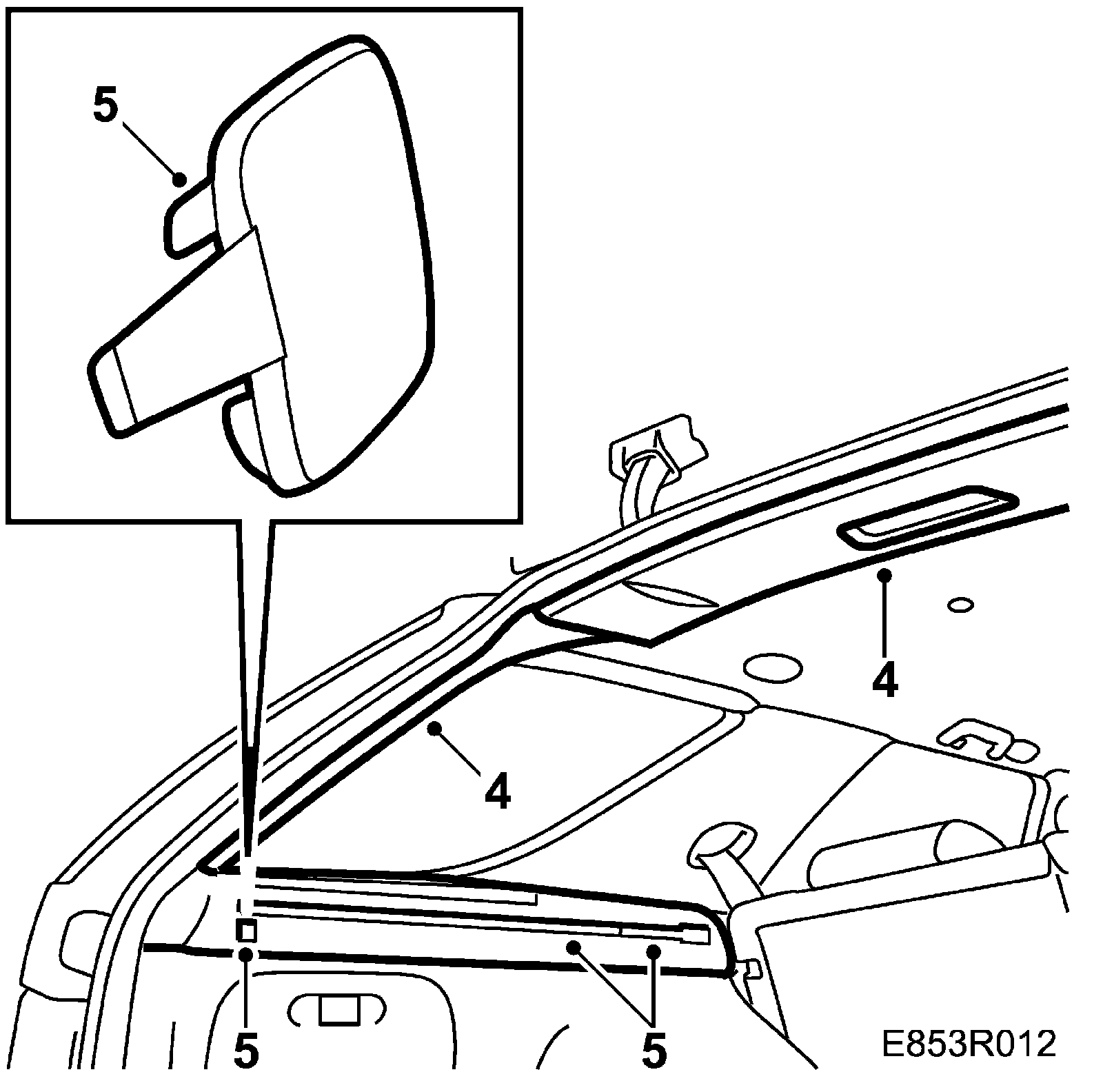 5
4
4
5
5
E853R012