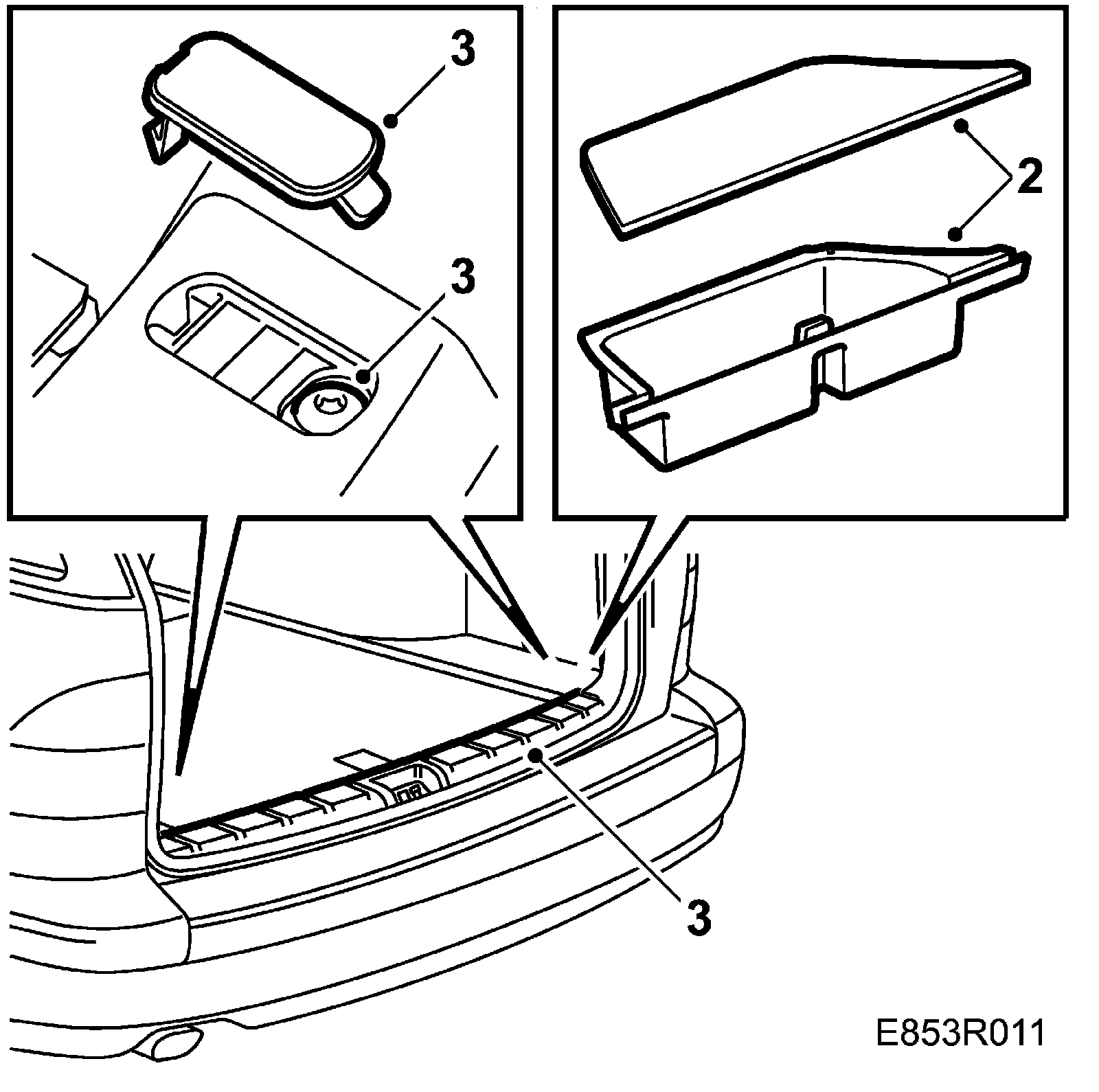 3
3
2
3
E853R011