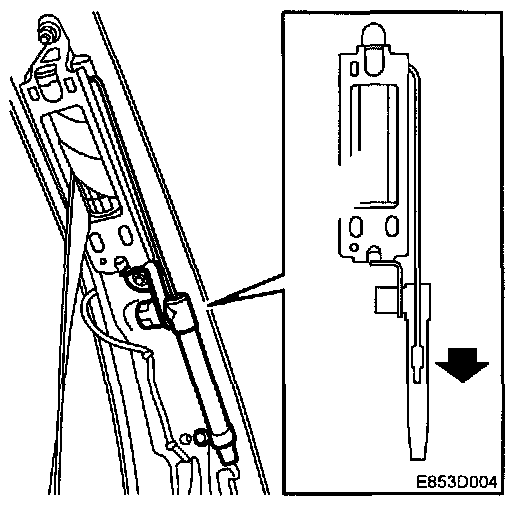 E853D004