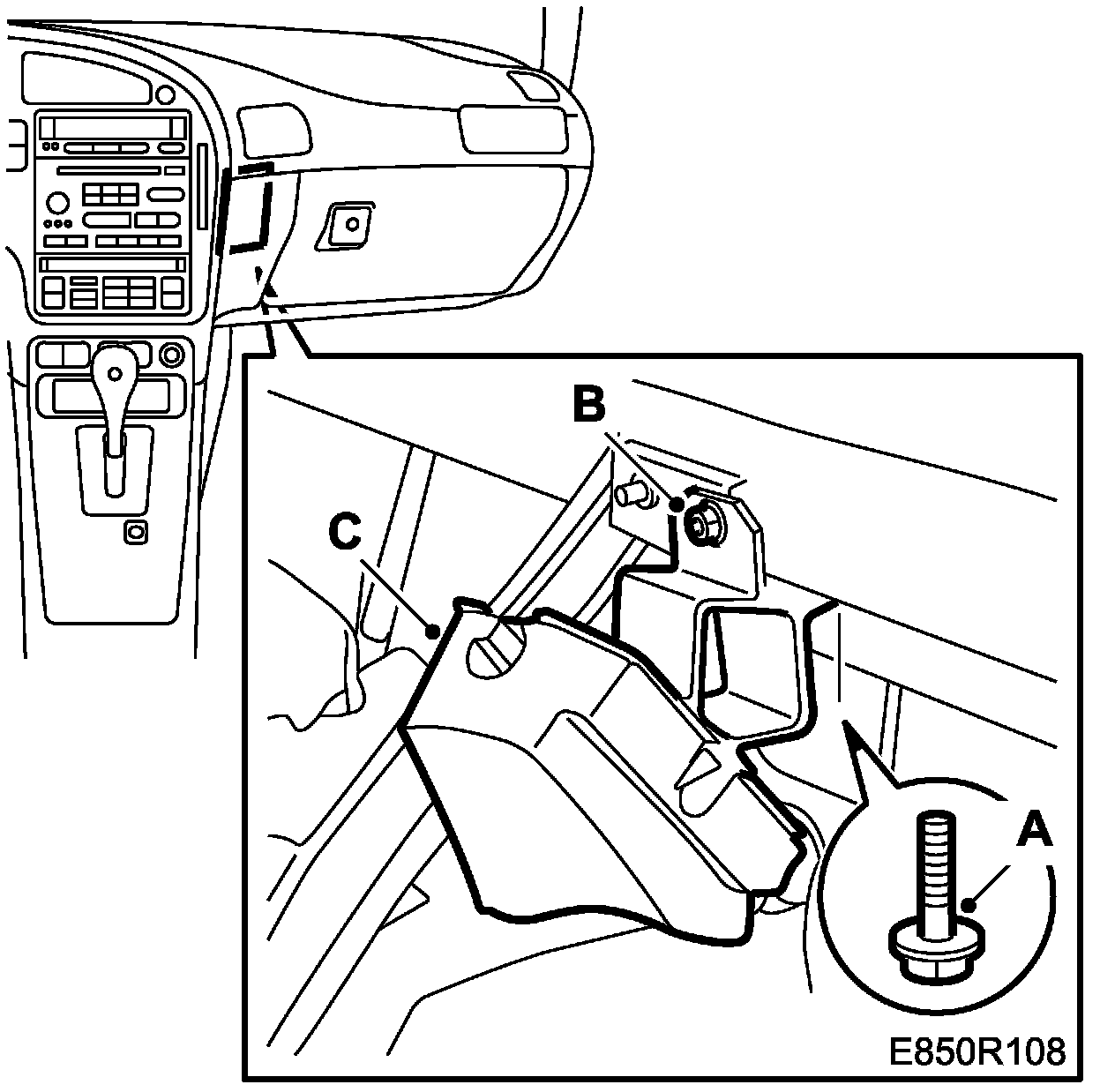 B
C
A
E850R108