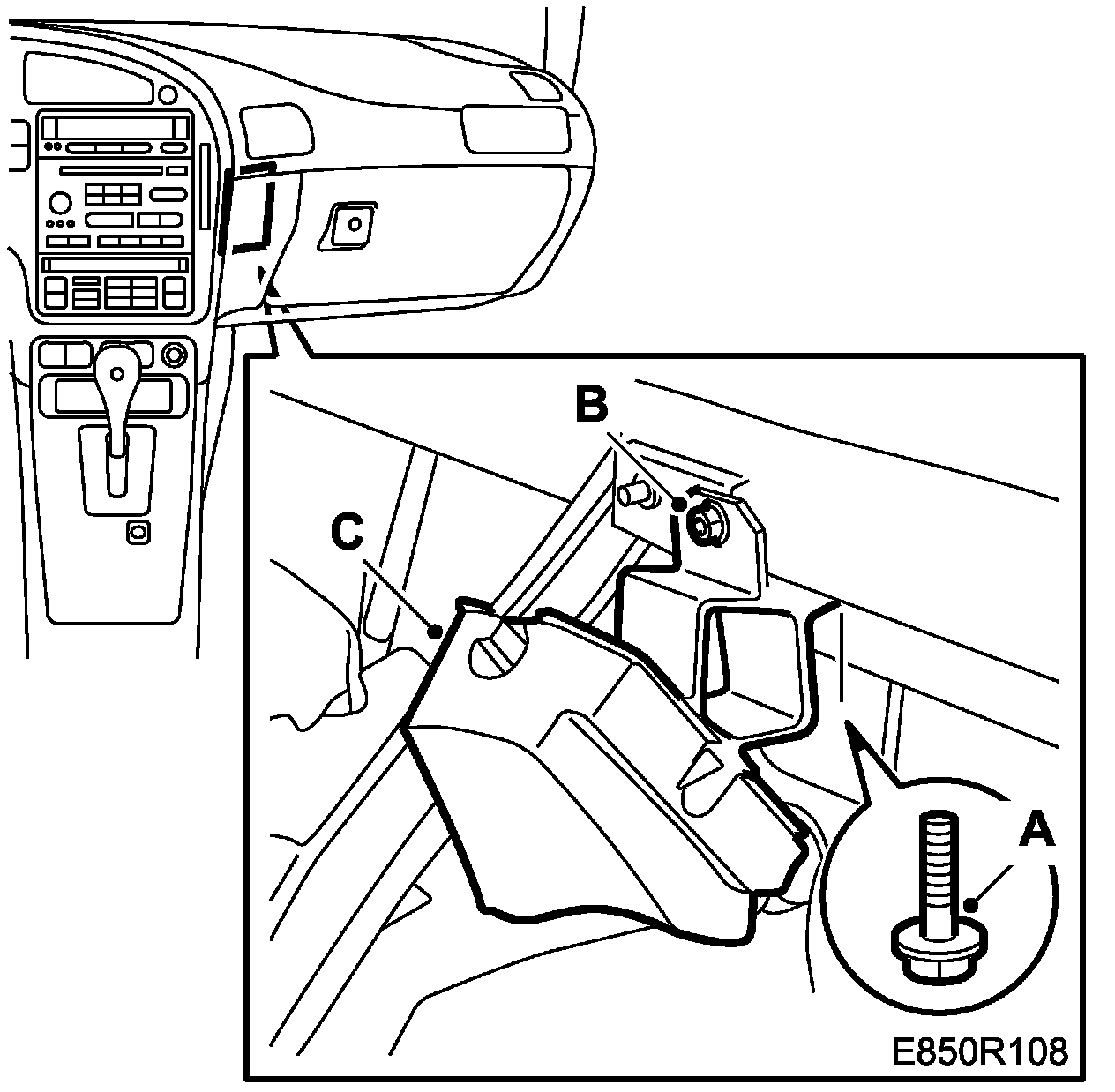 B
C
A
E850R108