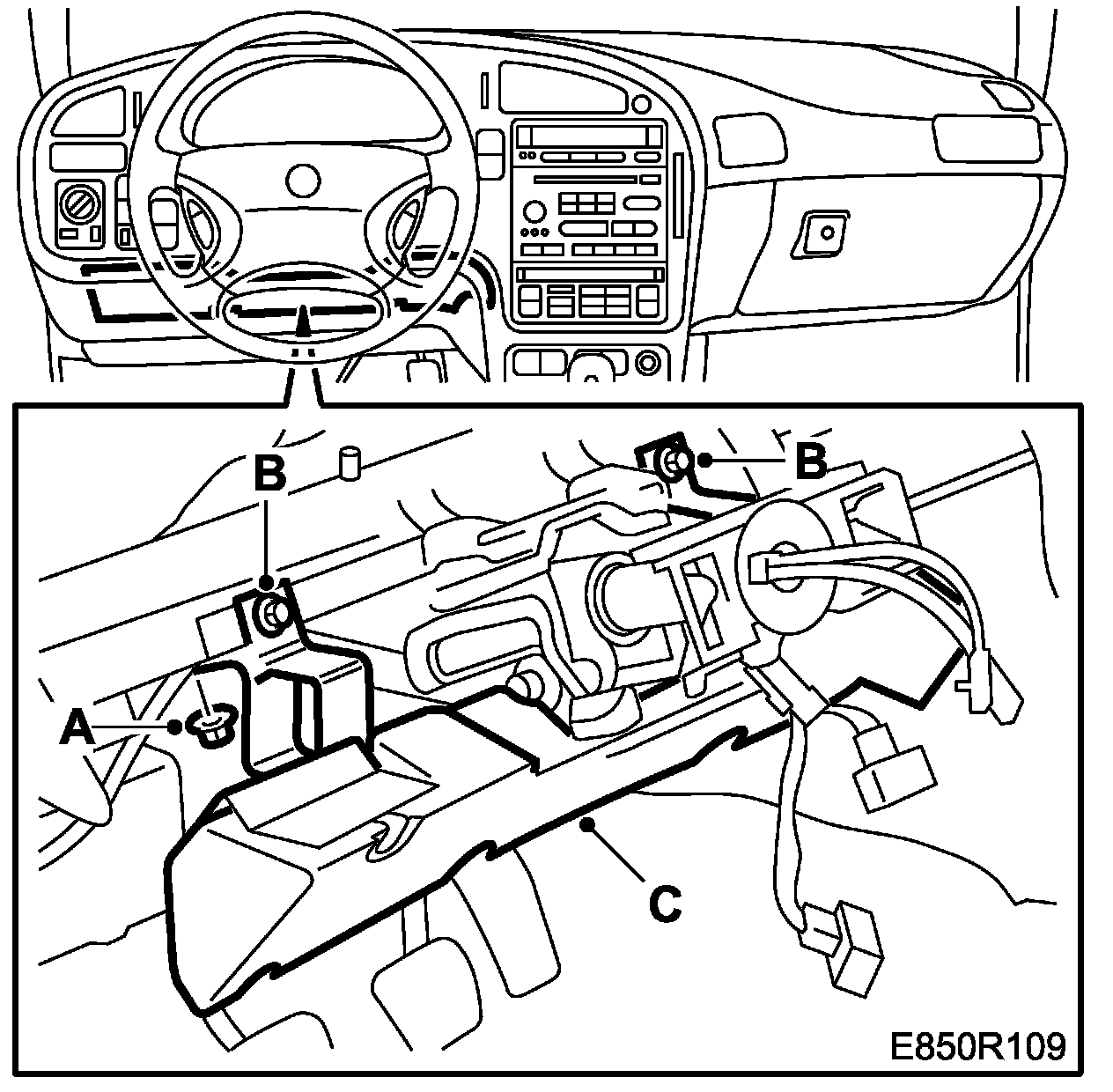 B
B
A
C
E850R109