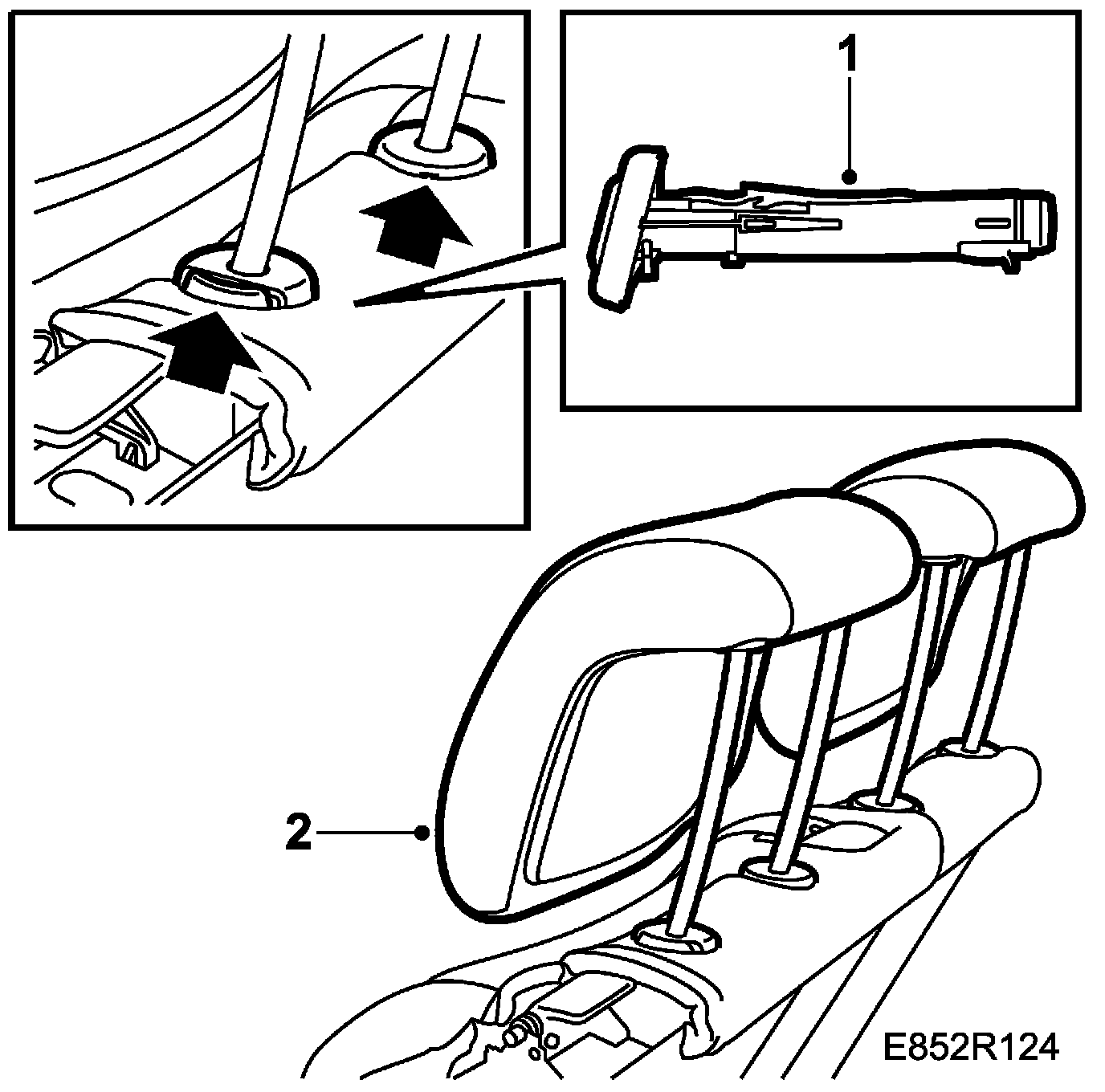 1

2

E852R124