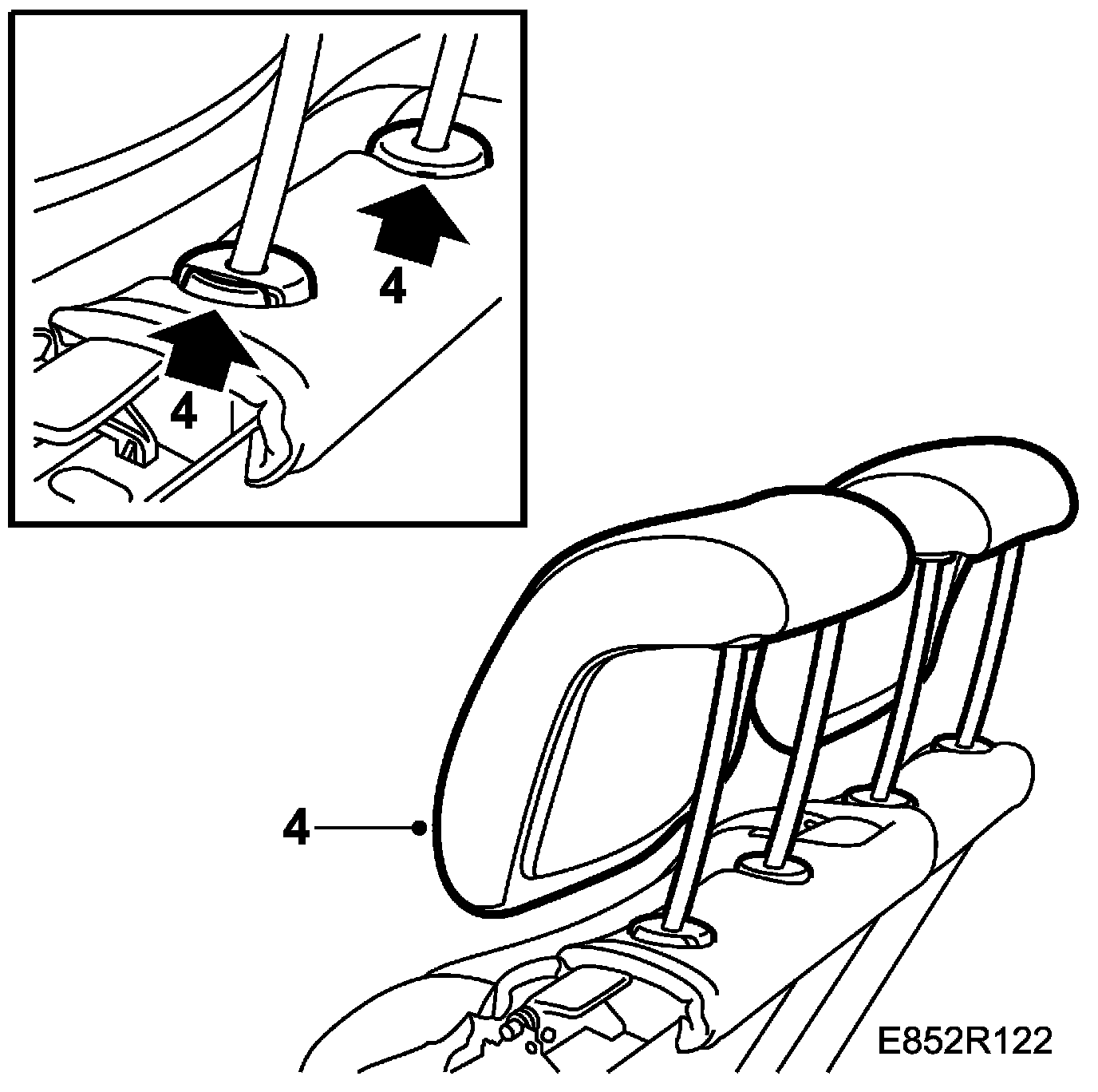 4

4

4

E852R122