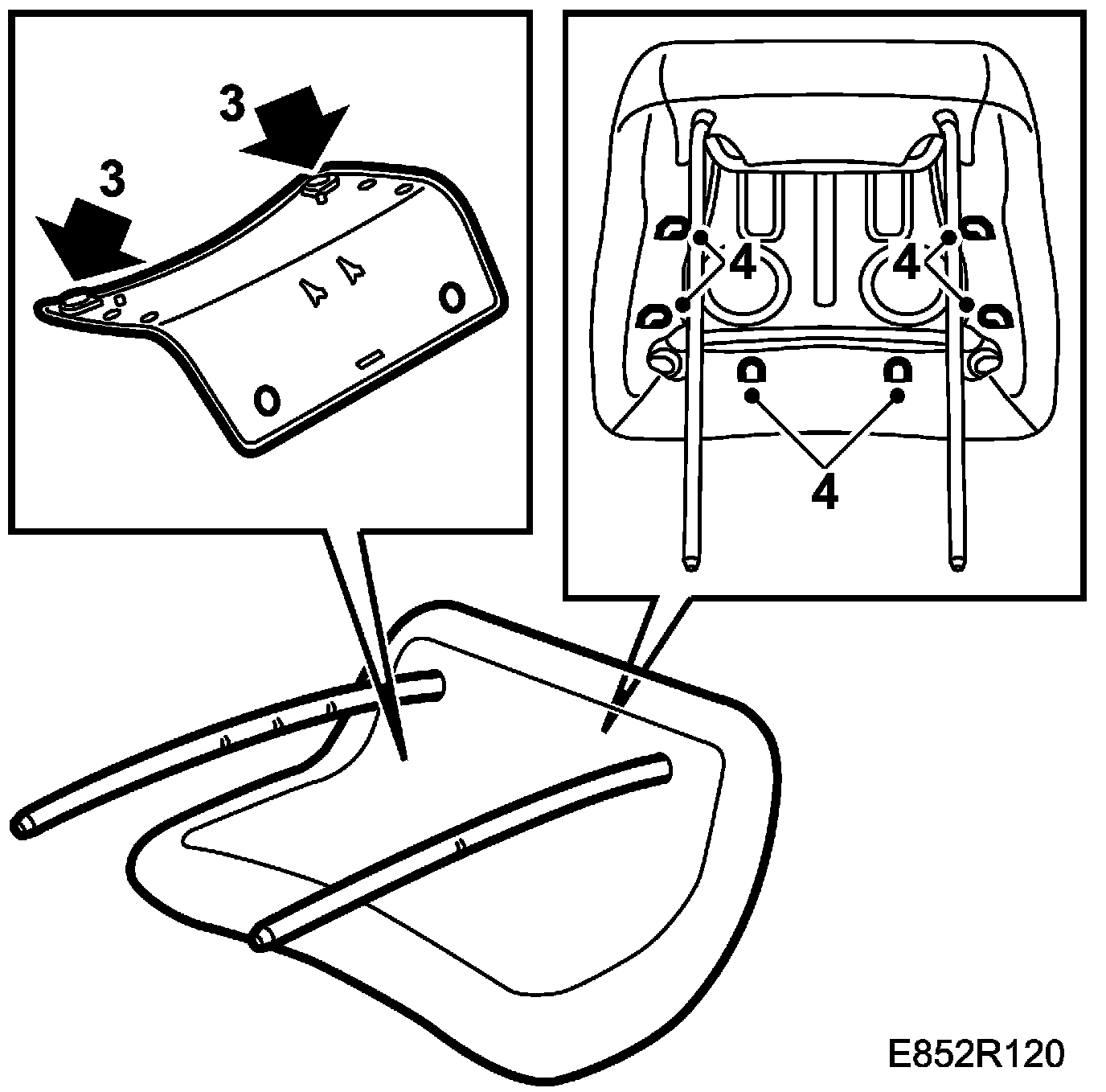 3
3
4
4
4
E852R120