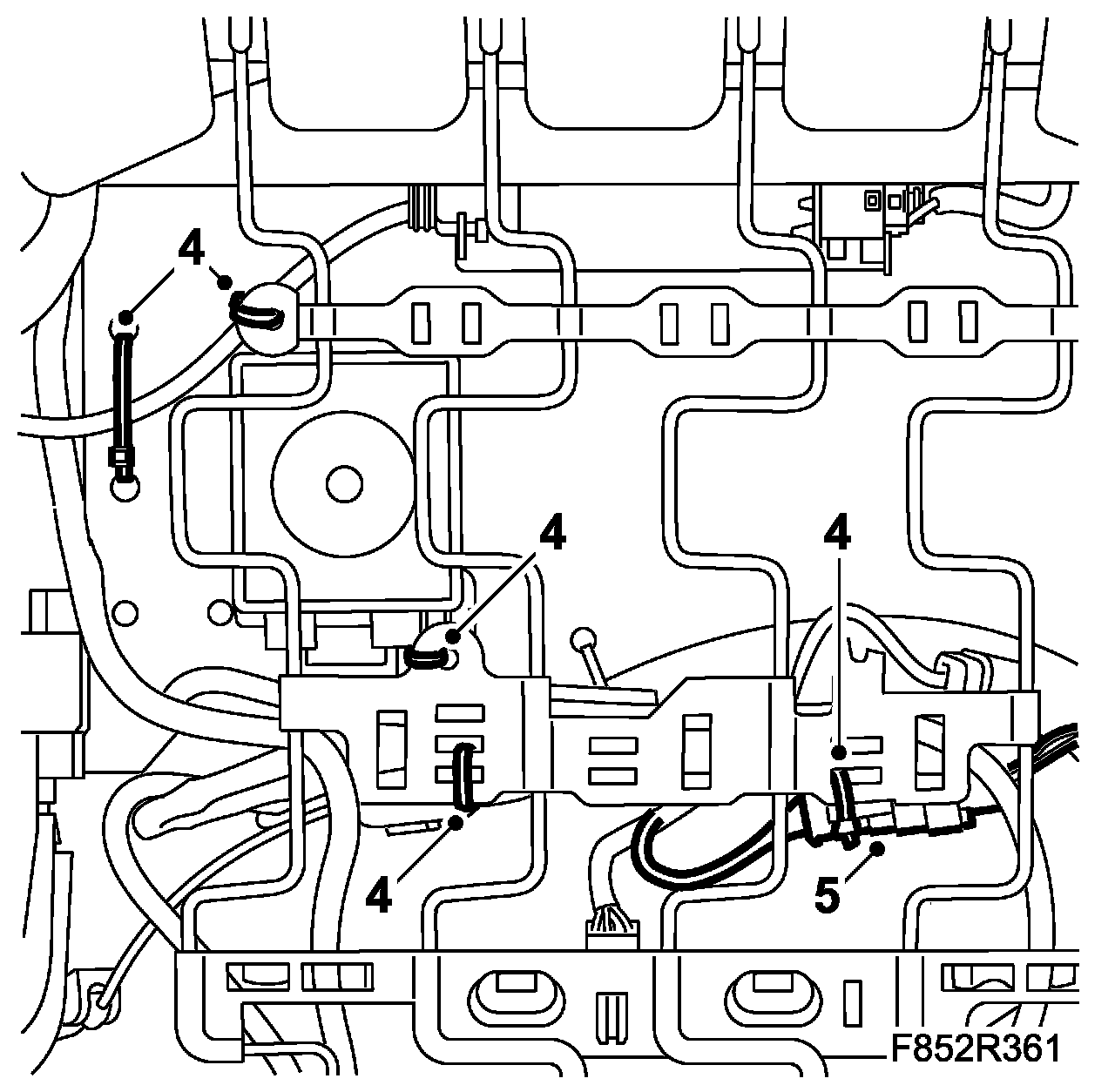 4
4
4
4
5
F852R361