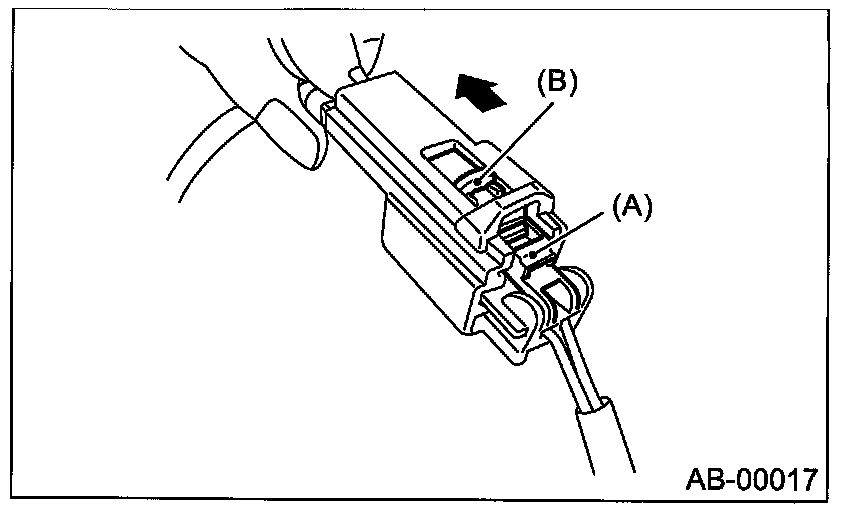 (B)
(A)
AB-00017