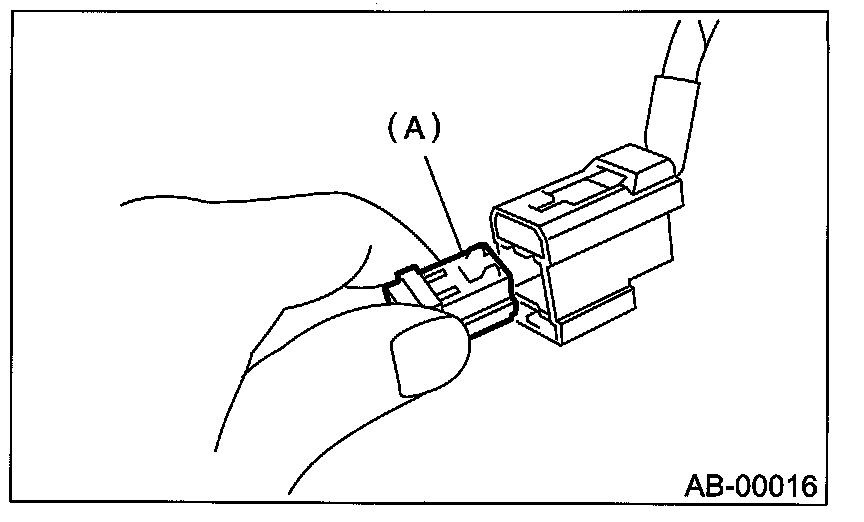 (A)

AB-00016