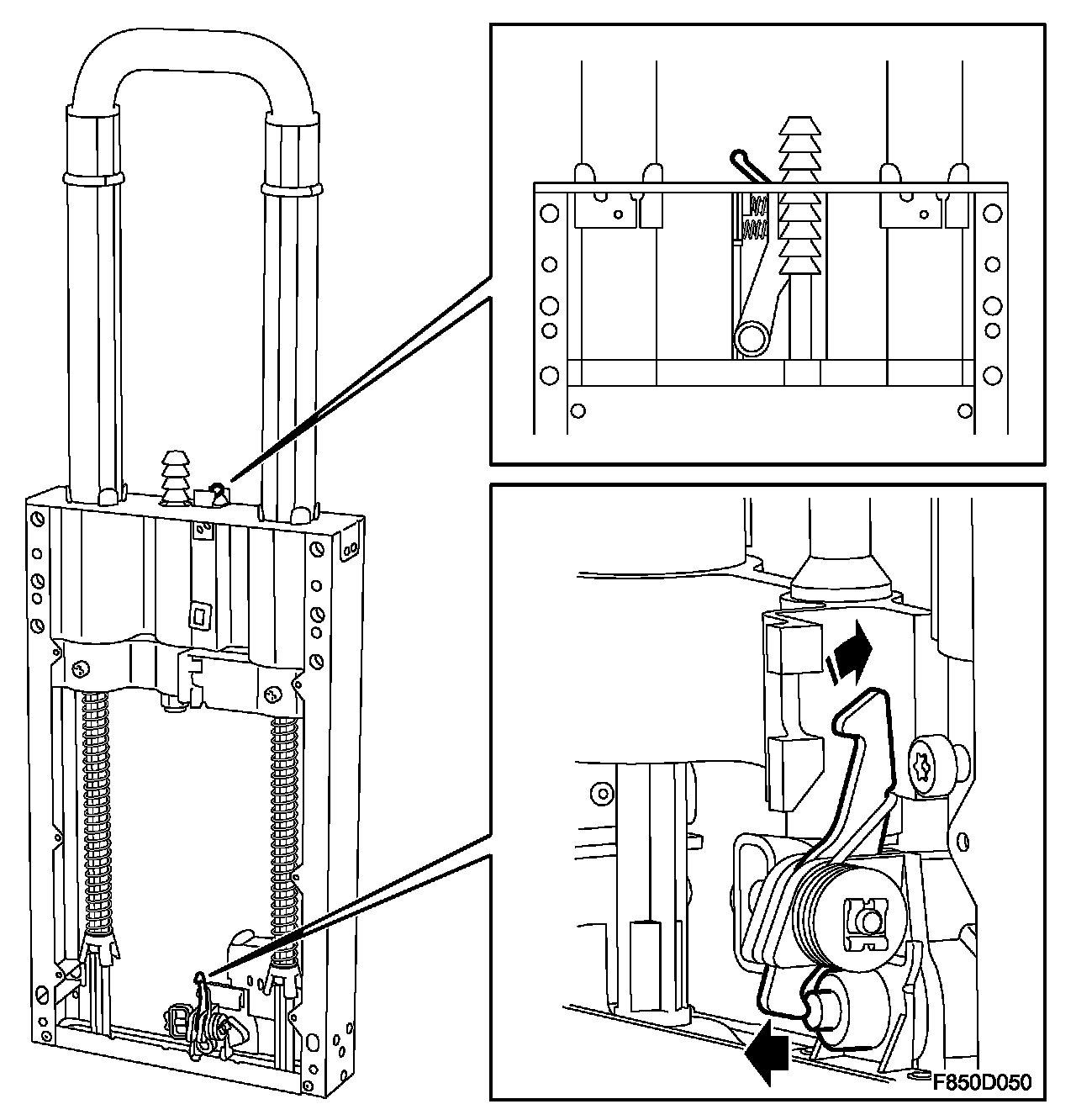 F850D050