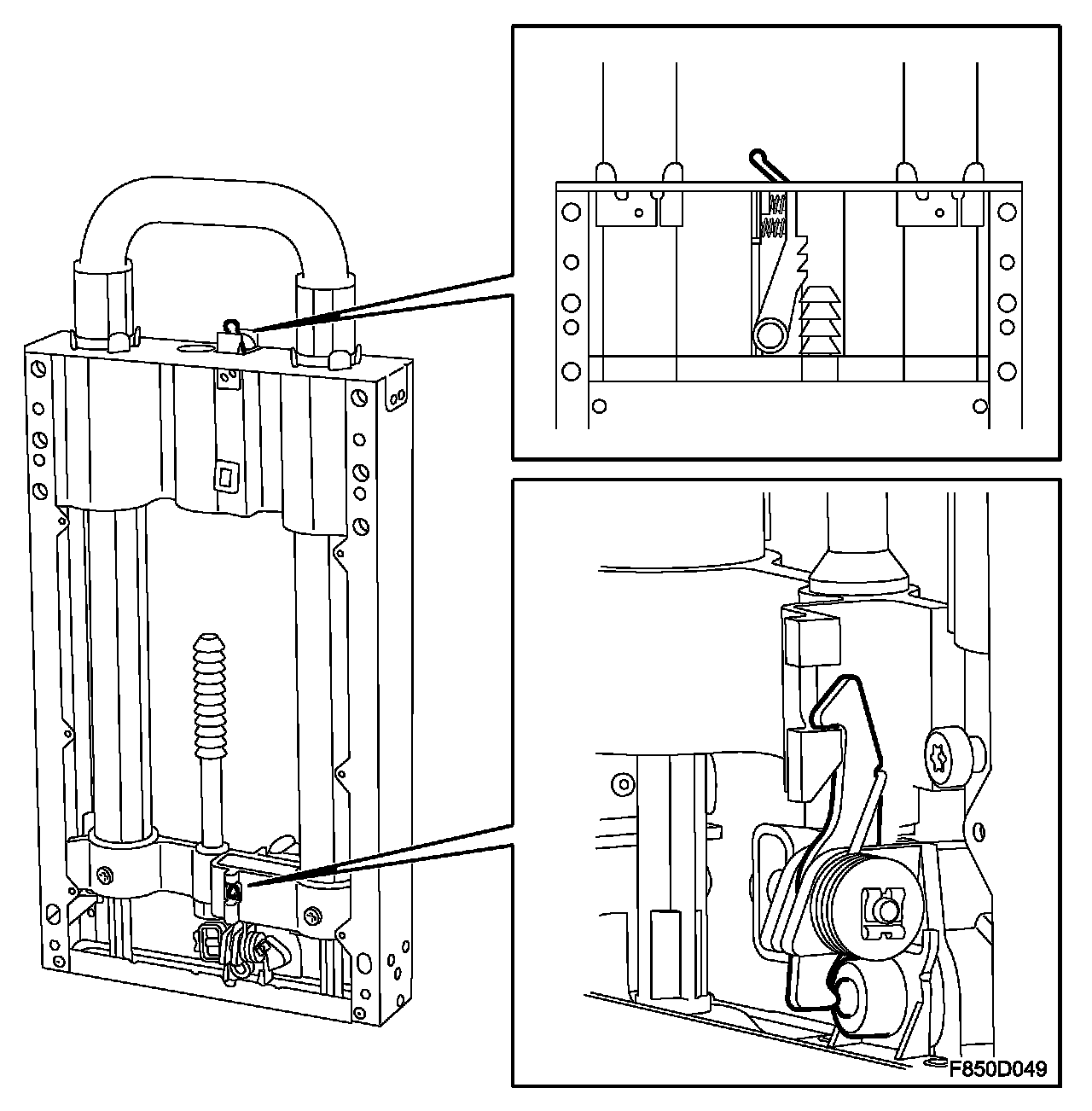 F850D049