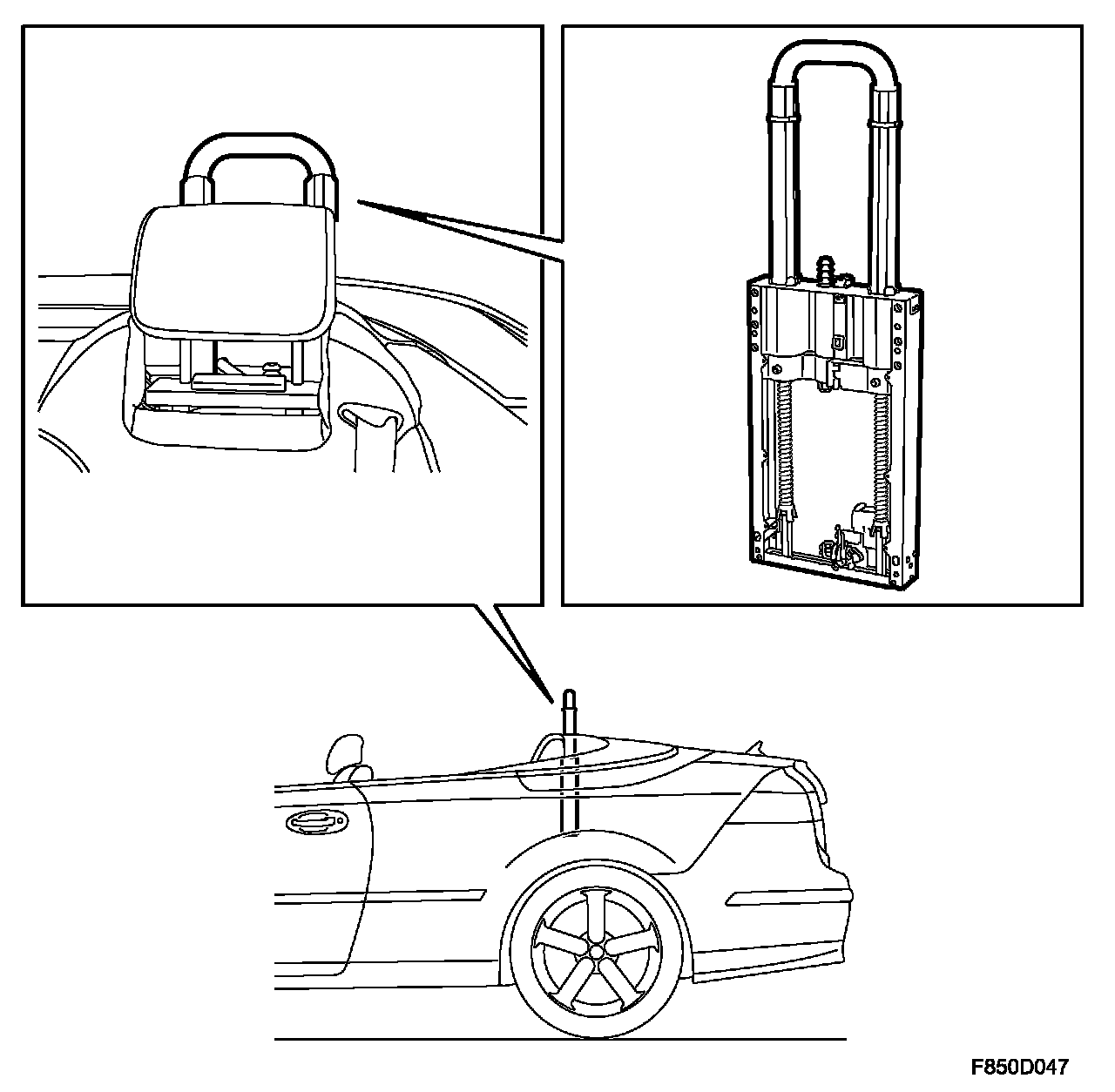 F850D047