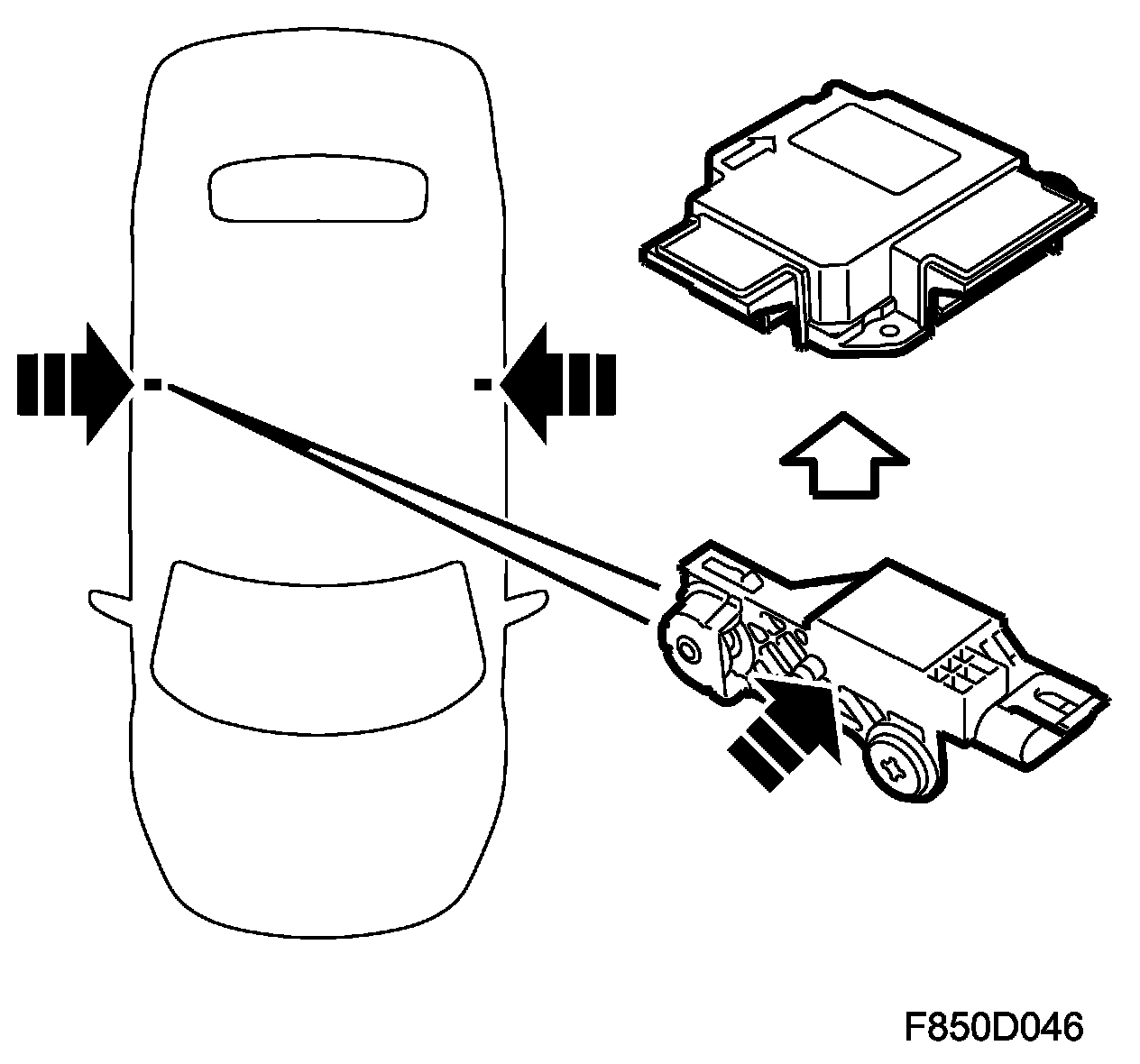 F850D046