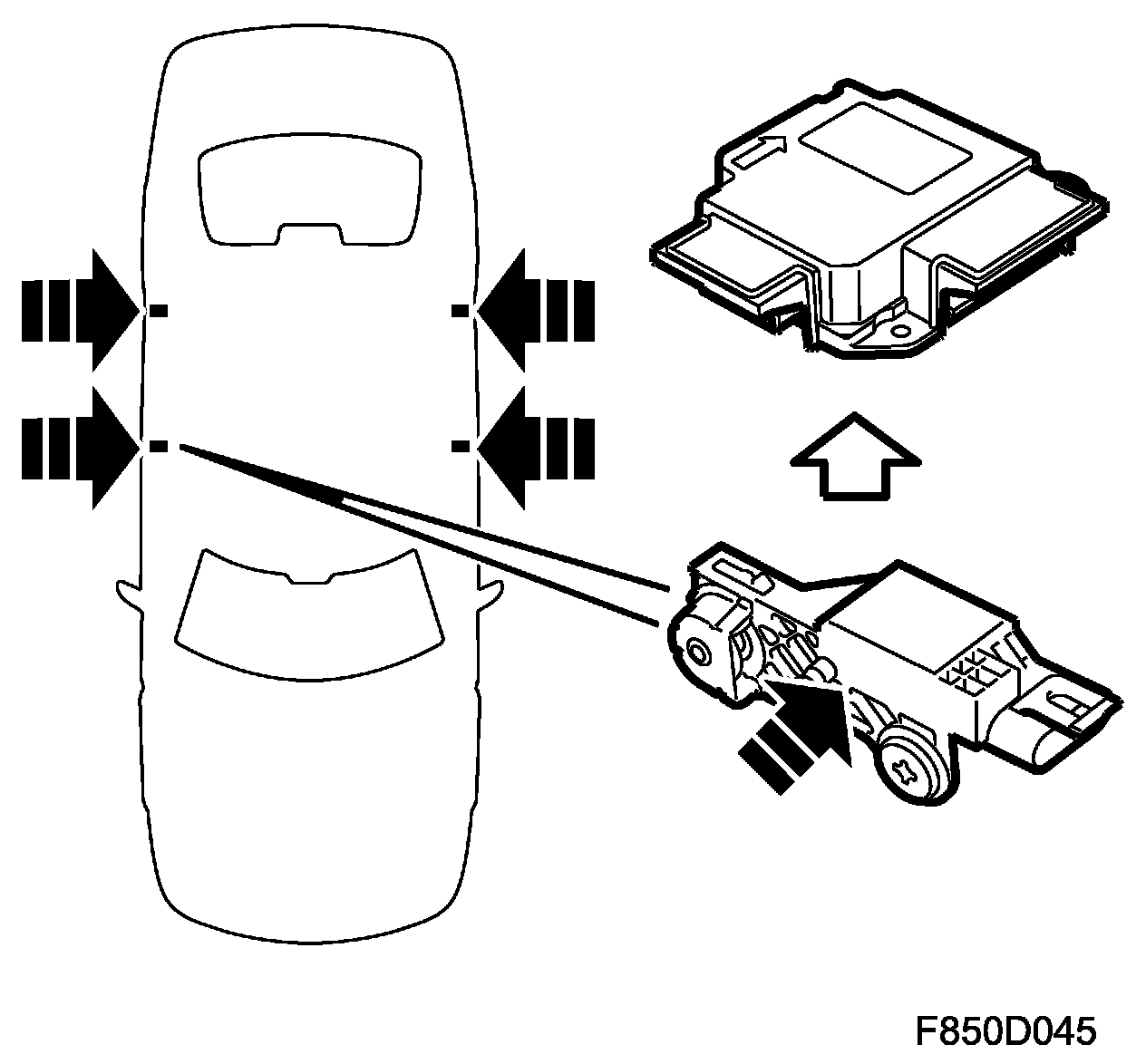 F850D045