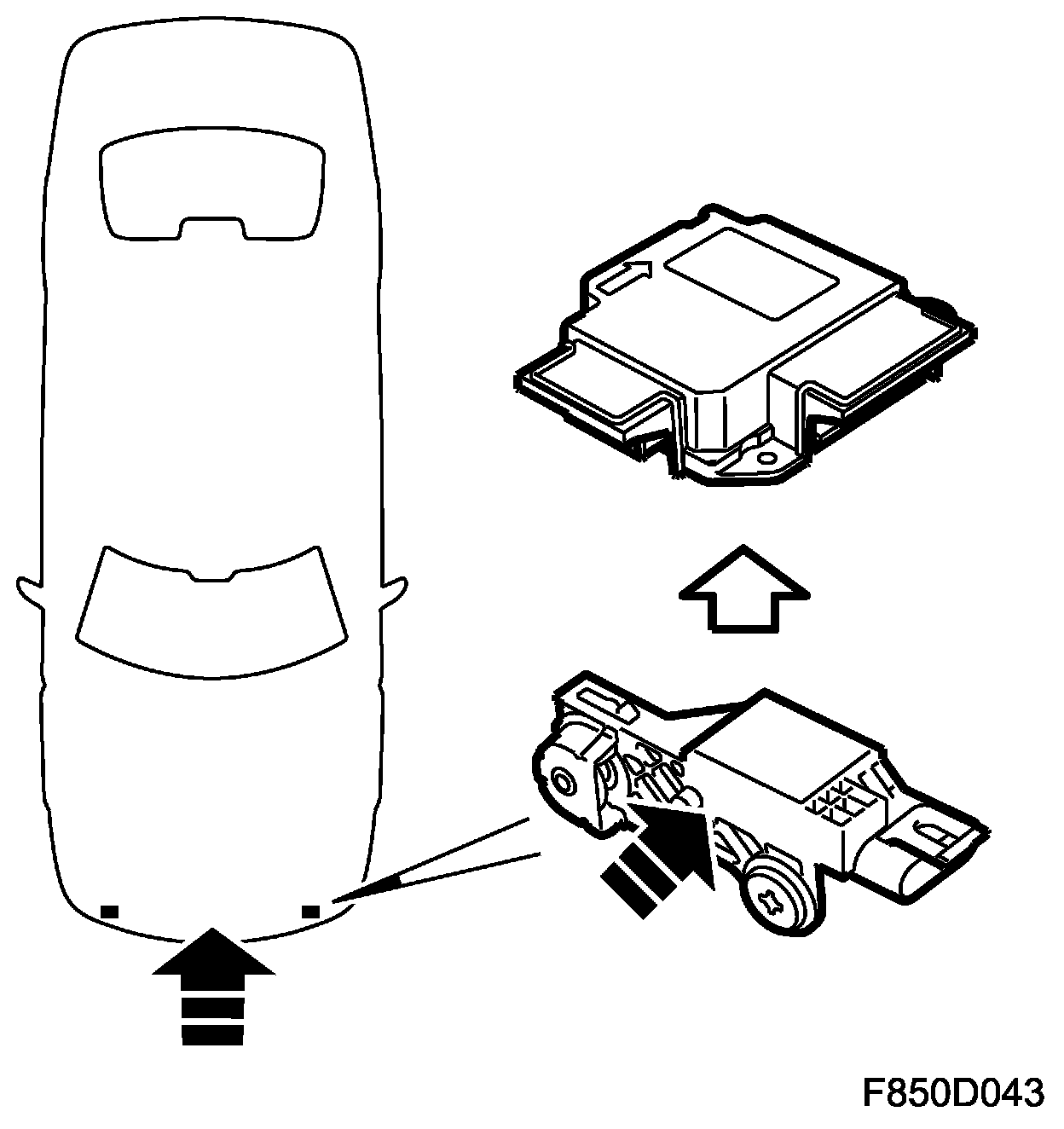 F850D043