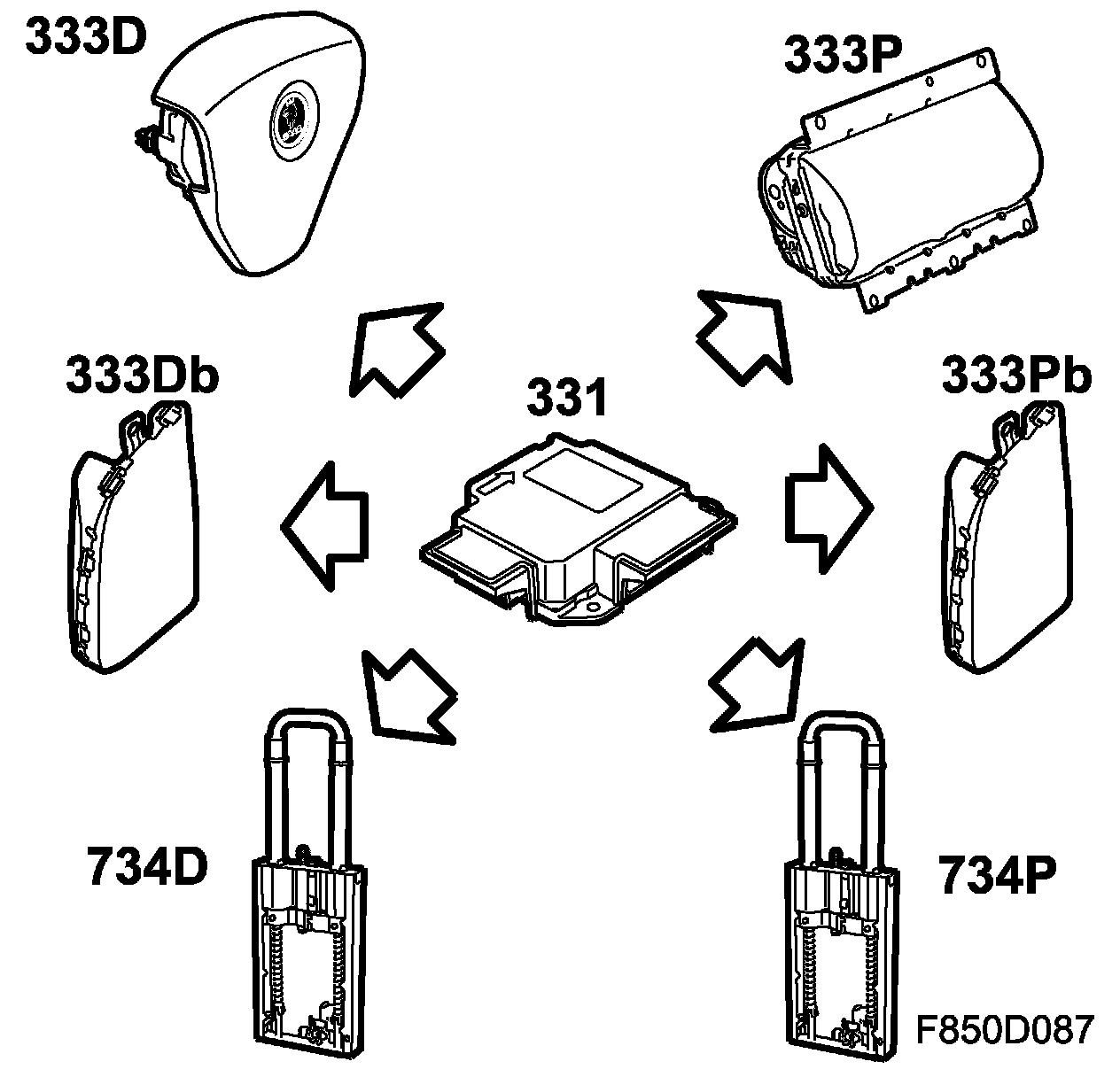 333D

333P

333Db

331

333Pb

734D

734P

F850D087