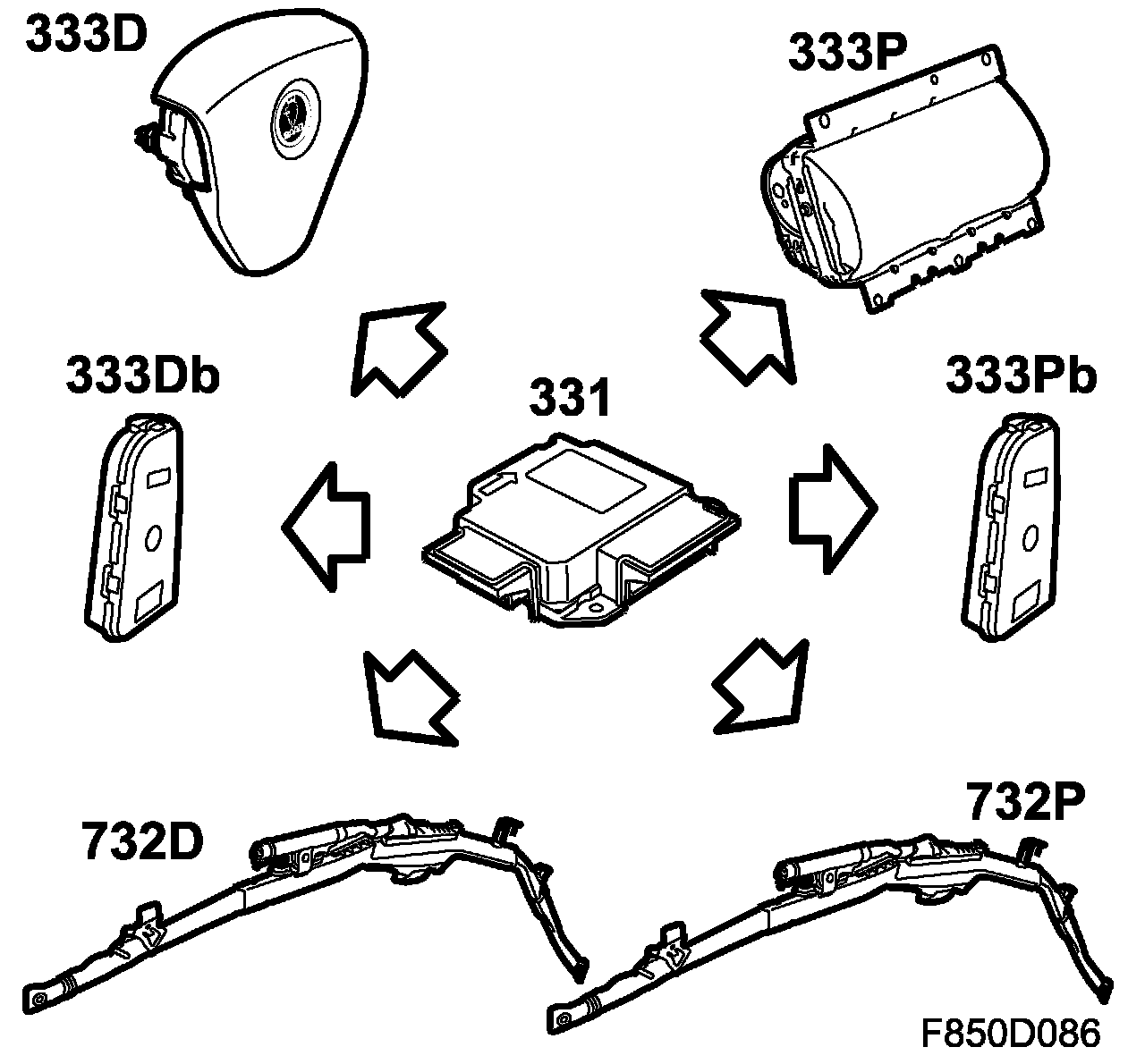 333D

333P

333Db

331

333Pb

732D

732P

F850D086