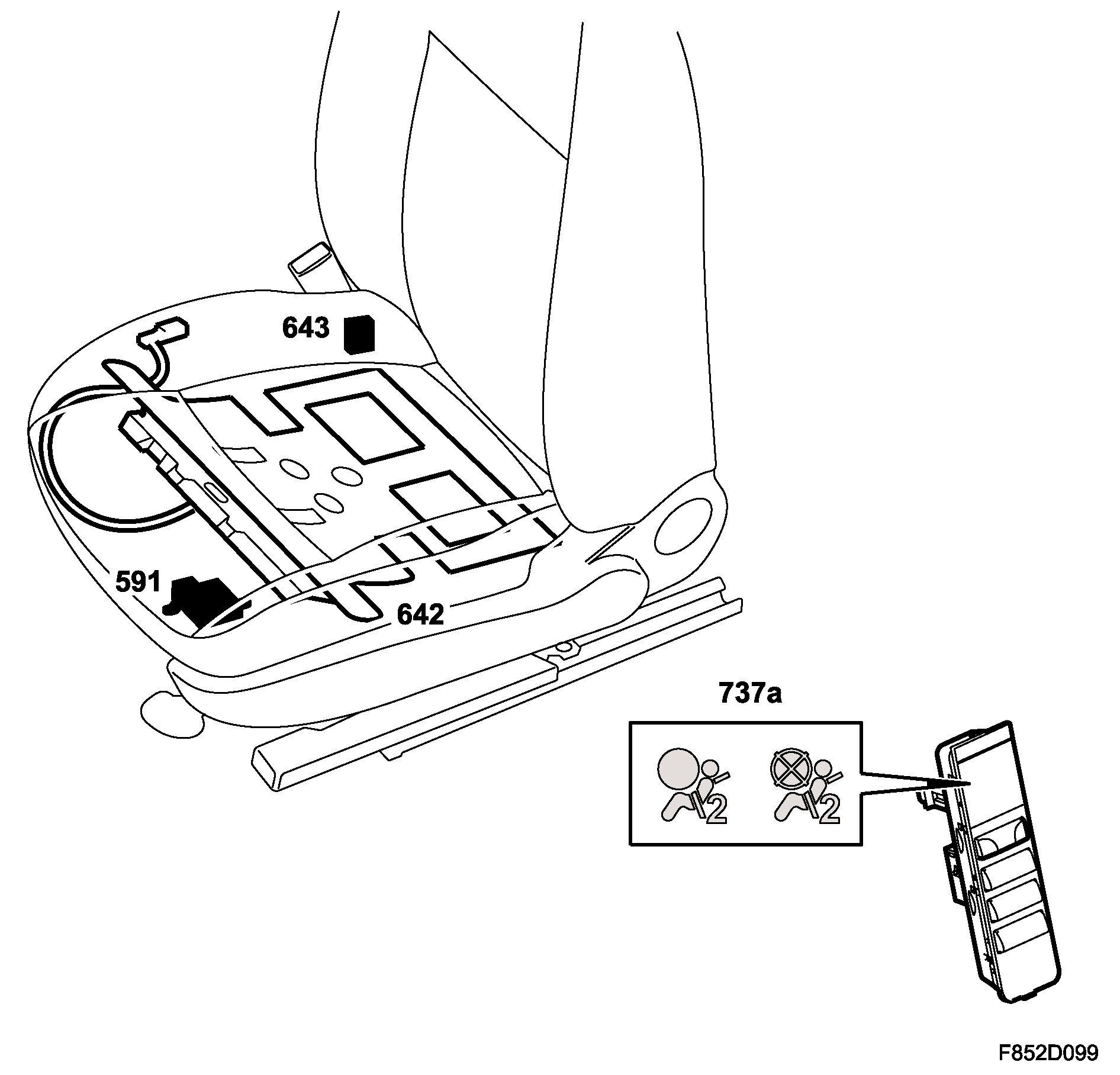 643

591

642

737a

2

2

F852D099