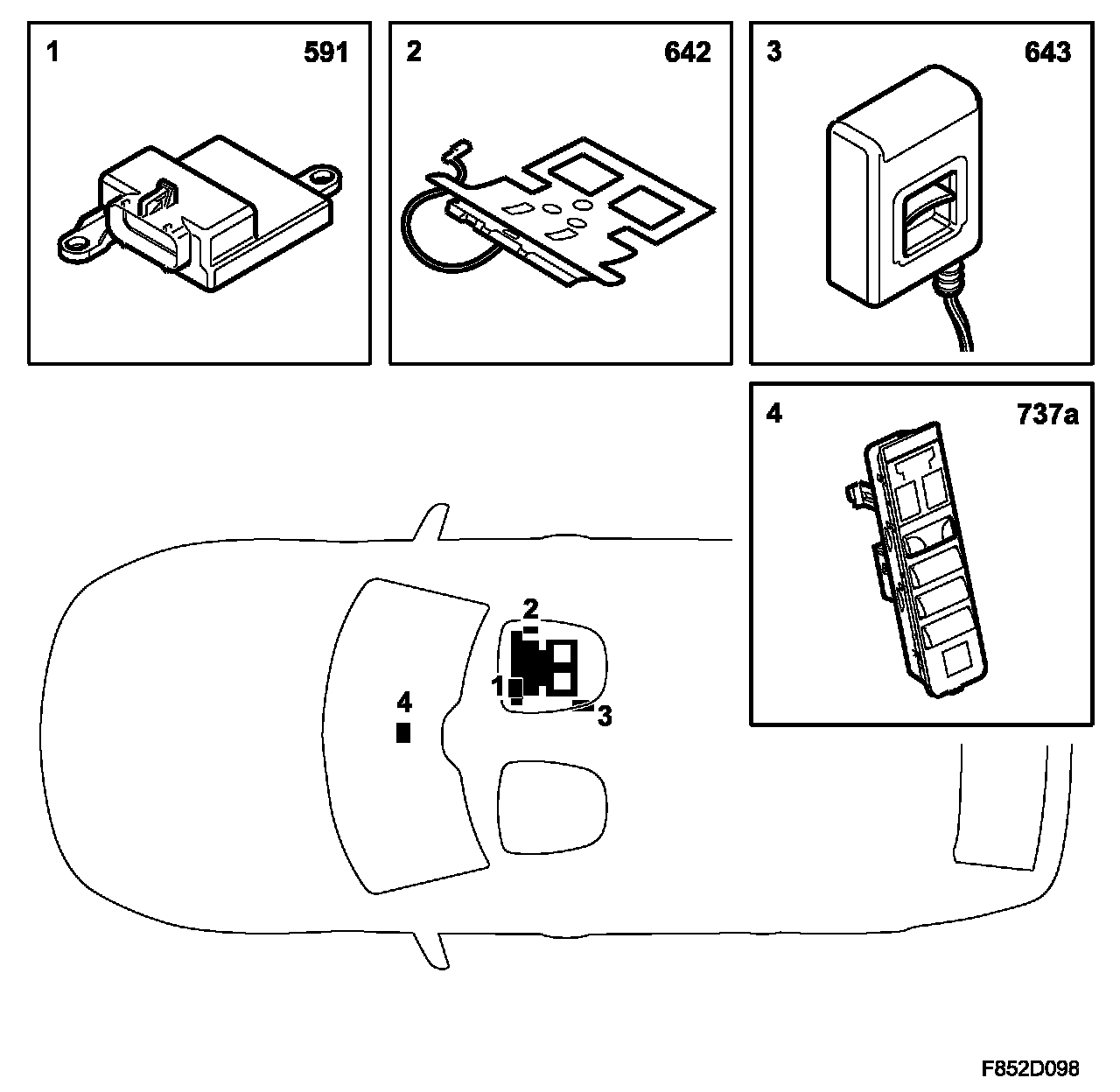 1 591

2 642

3 643

4 737a

2

1

3

4

F852D098