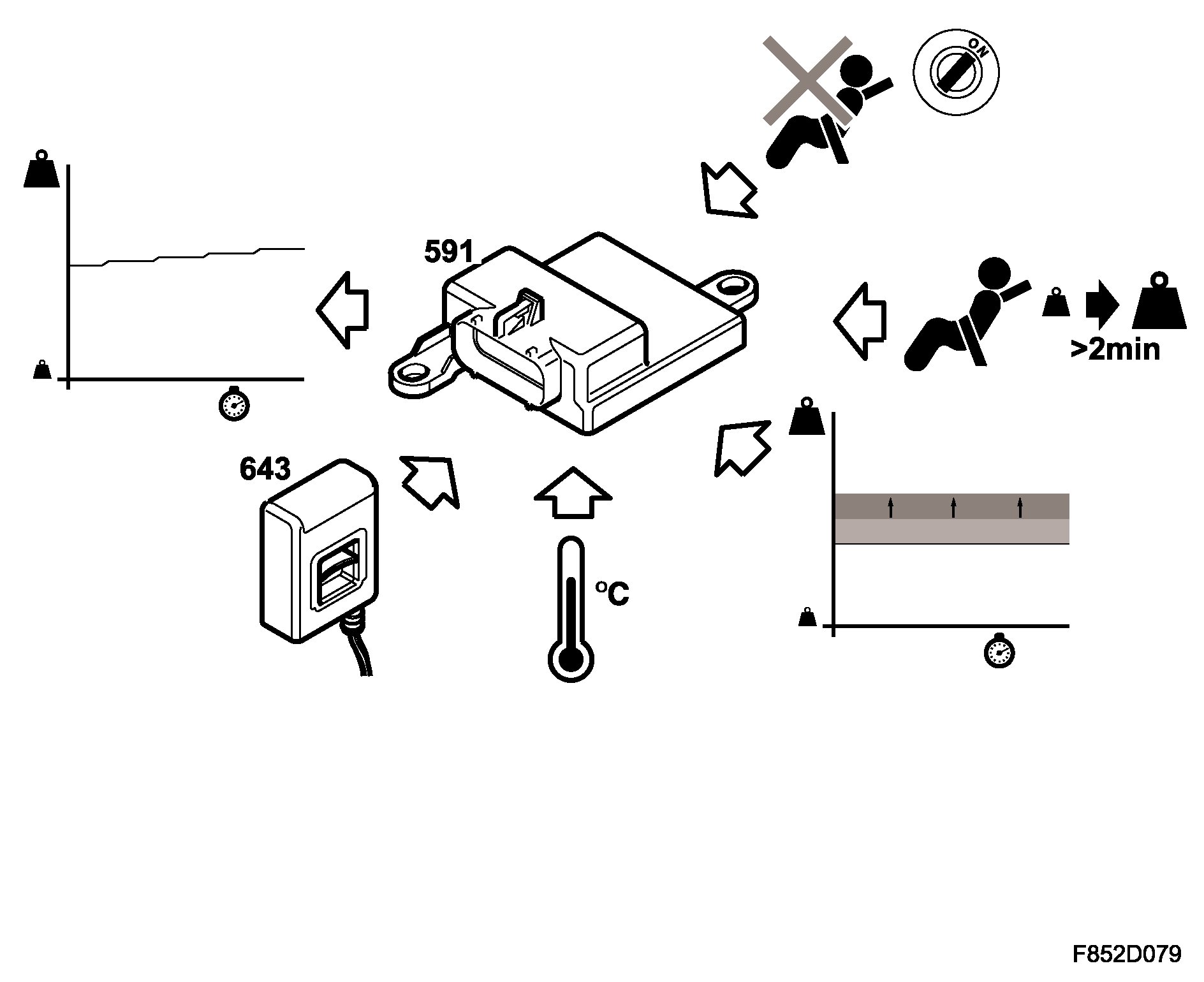 ON

591

>2min

643

°C

F852D079