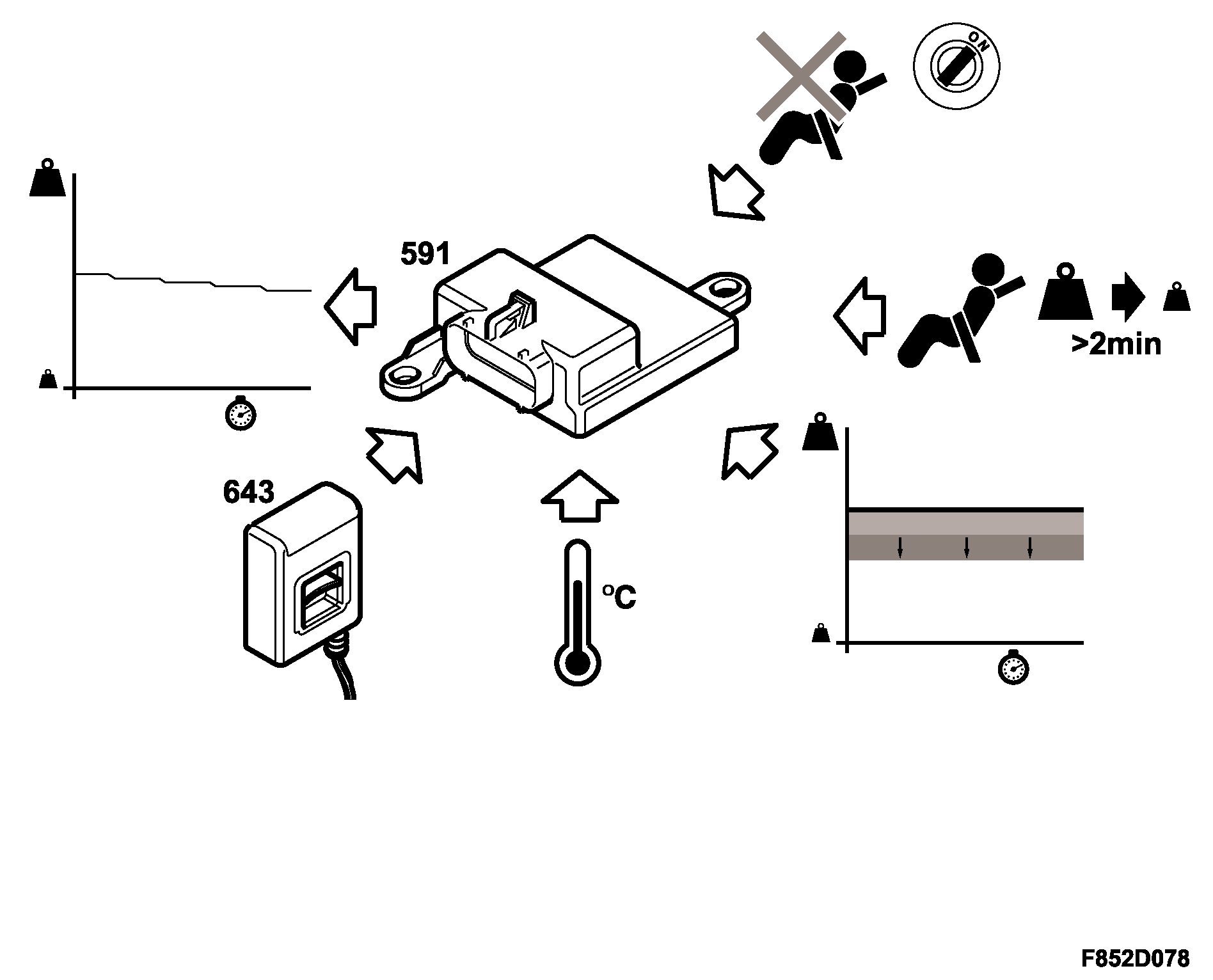 ON

591

>2min

643

°C

F852D078